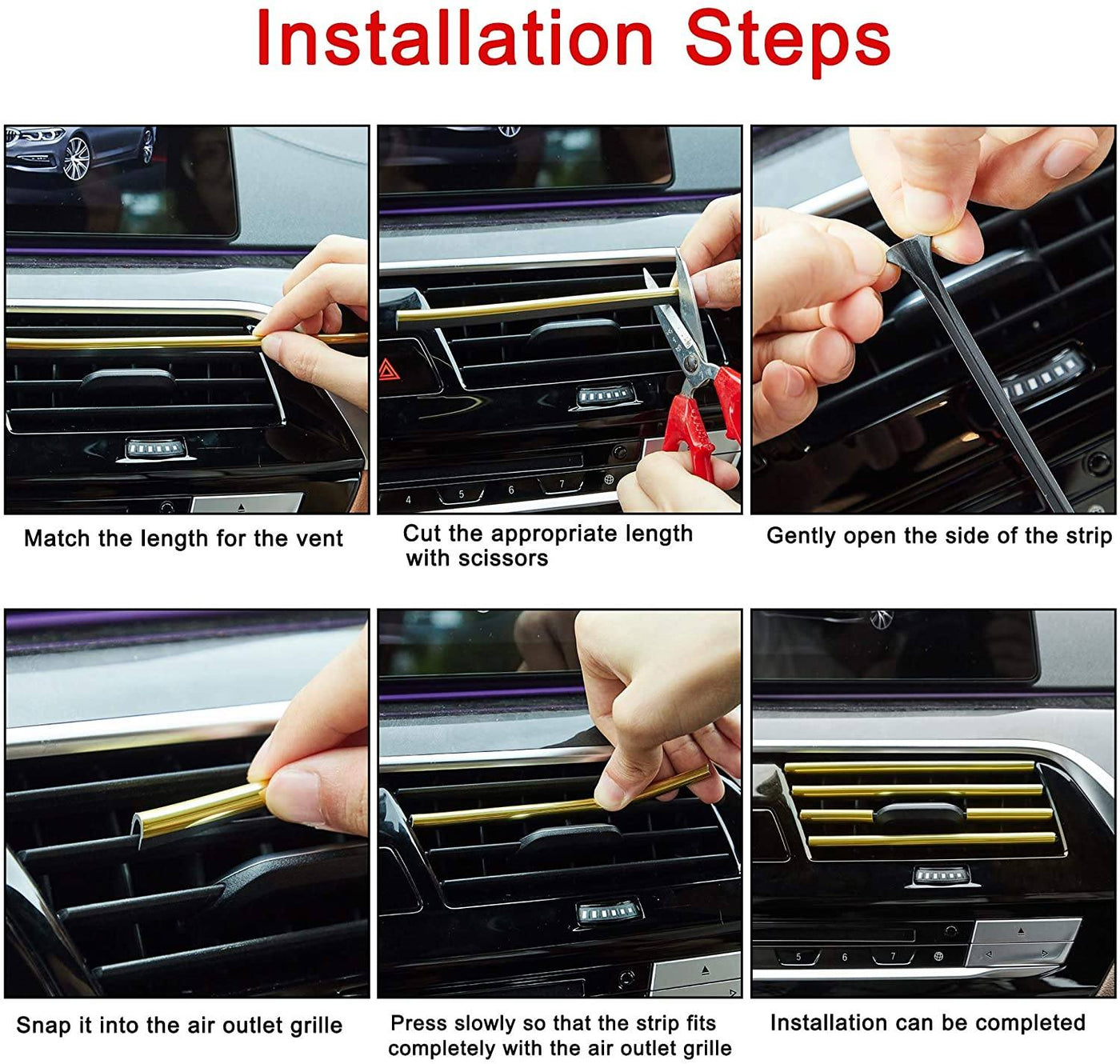 Installation Steps

Match the length for the vent

Cut the appropriate length with scissors

Gently open the side of the strip

Snap it into the air outlet grille

Press slowly so that the strip fits completely with the air outlet grille

Installation can be completed