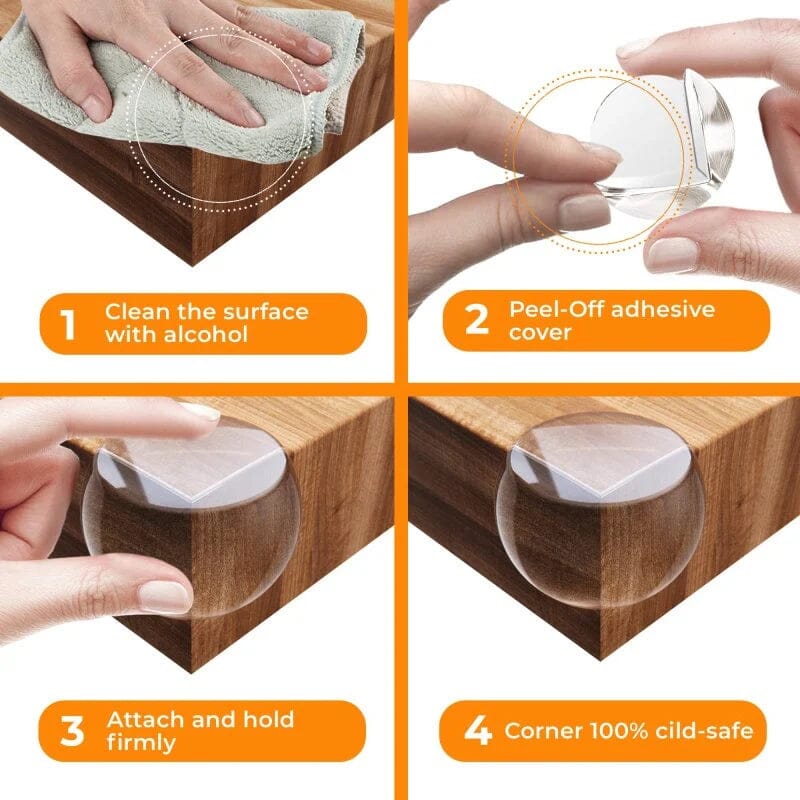 1 Clean the surface with alcohol

2 Peel-Off adhesive cover

3 Attach and hold firmly

4 Corner 100% cild-safe