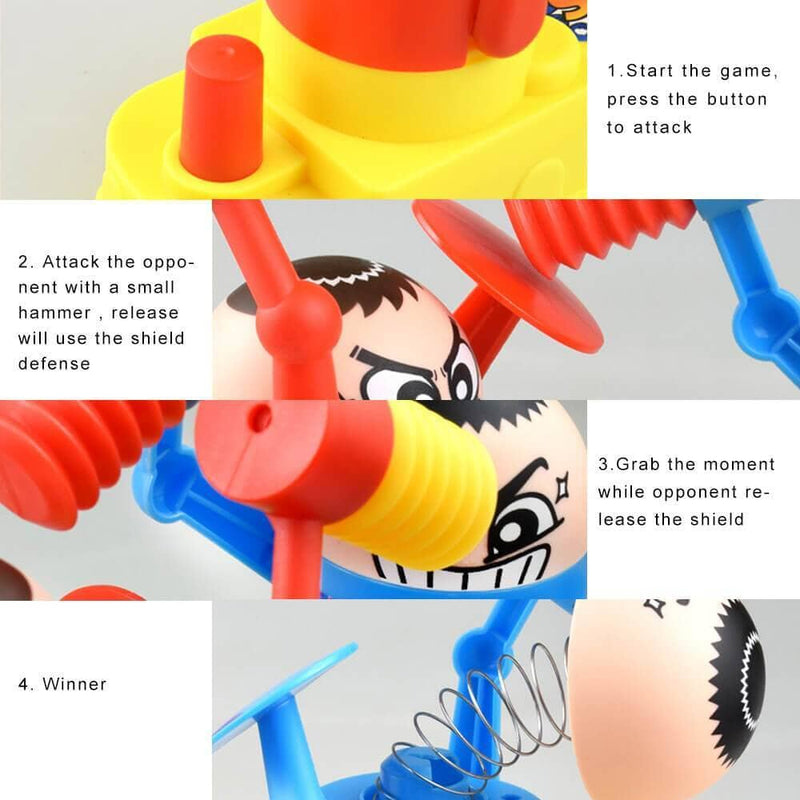 1.Start the game, press the button to attack

2. Attack the opponent with a small hammer , release will use the shield defense

3.Grab the moment while opponent release the shield

4. Winner