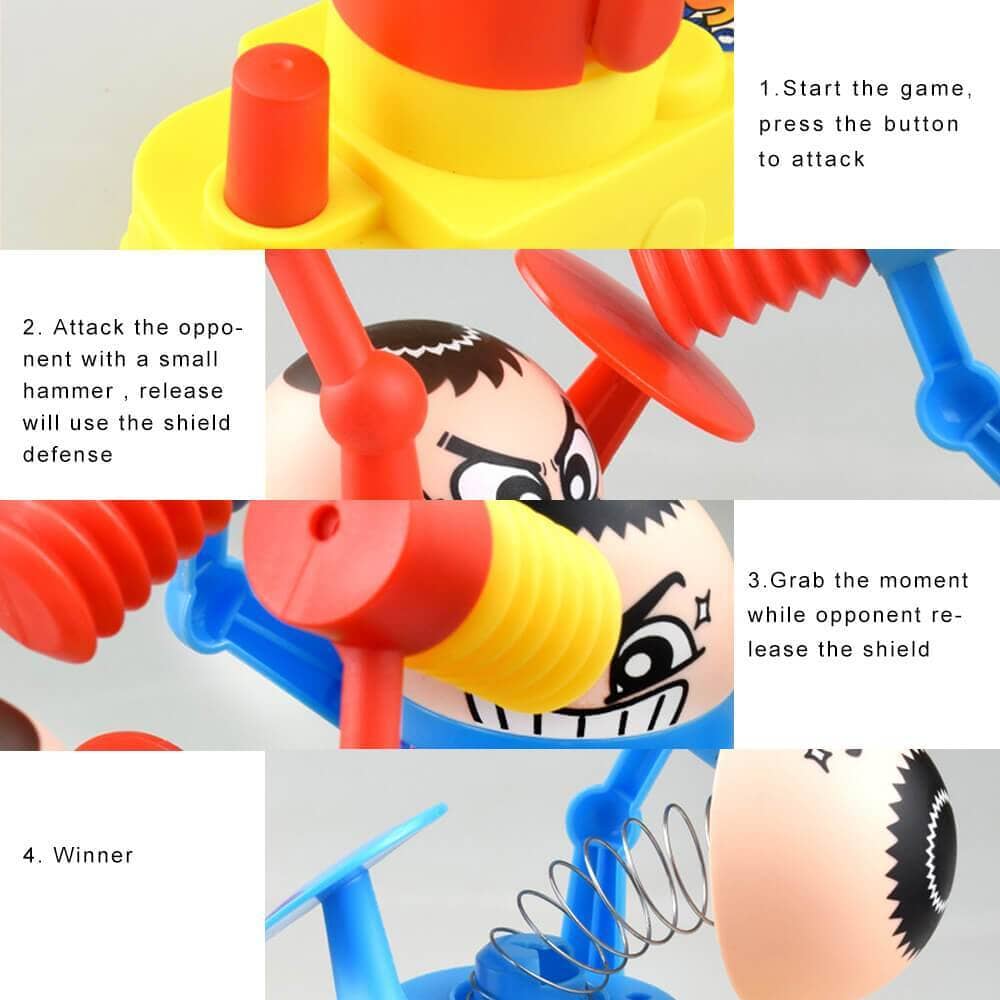 1.Start the game, press the button to attack

2. Attack the opponent with a small hammer , release will use the shield defense

3.Grab the moment while opponent release the shield

4. Winner