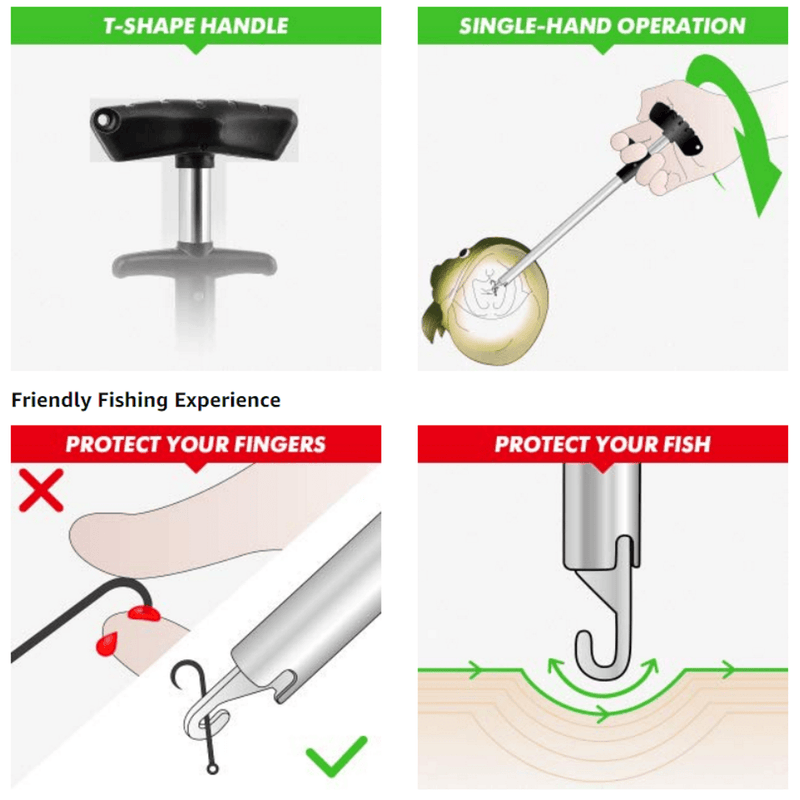 T-SHAPE HANDLE

SINGLE-HAND OPERATION

Friendly Fishing Experience

PROTECT YOUR FINGERS

PROTECT YOUR FISH