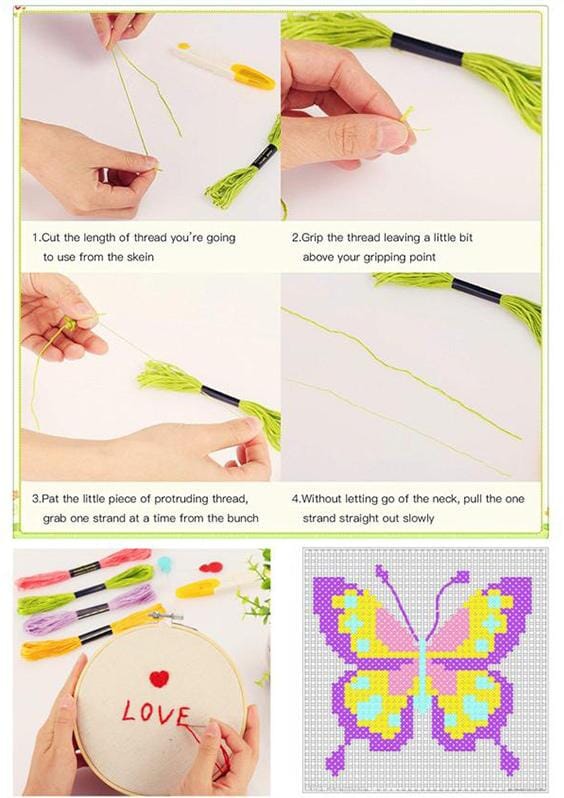 1.Cut the length of thread you're going to use from the skein

2.Grip the thread leaving a little bit above your gripping point

3.Pat the little piece of protruding thread, grab one strand at a time from the bunch

4.Without letting go of the neck, pull the one strand straight out slowly

LOVE