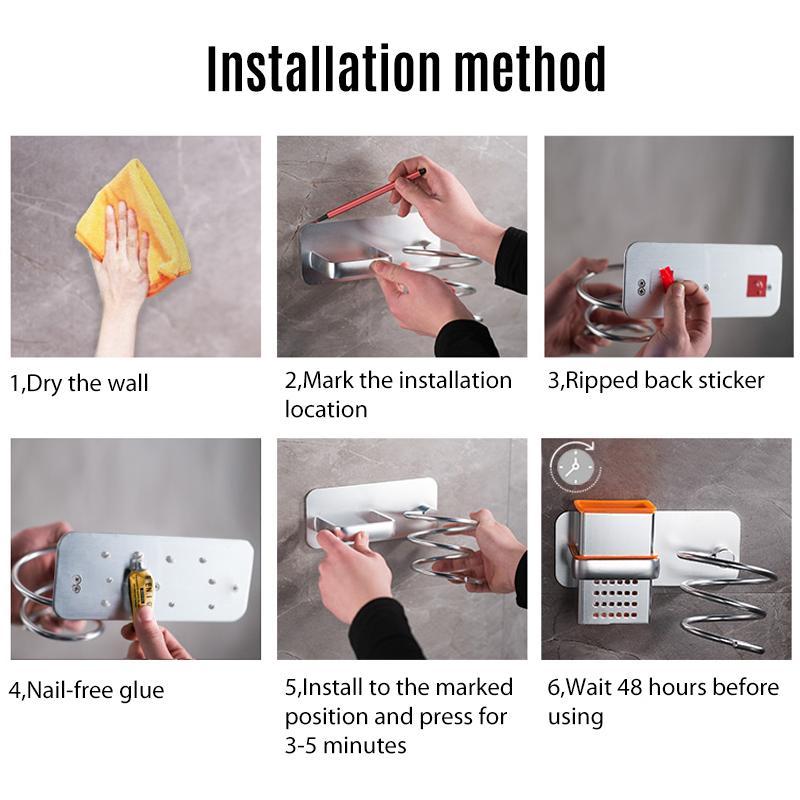 Installation method

1,Dry the wall

2,Mark the installation location

3,Ripped back sticker

4,Nail-free glue

5,Install to the marked position and press for 3-5 minutes

6,Wait 48 hours before using