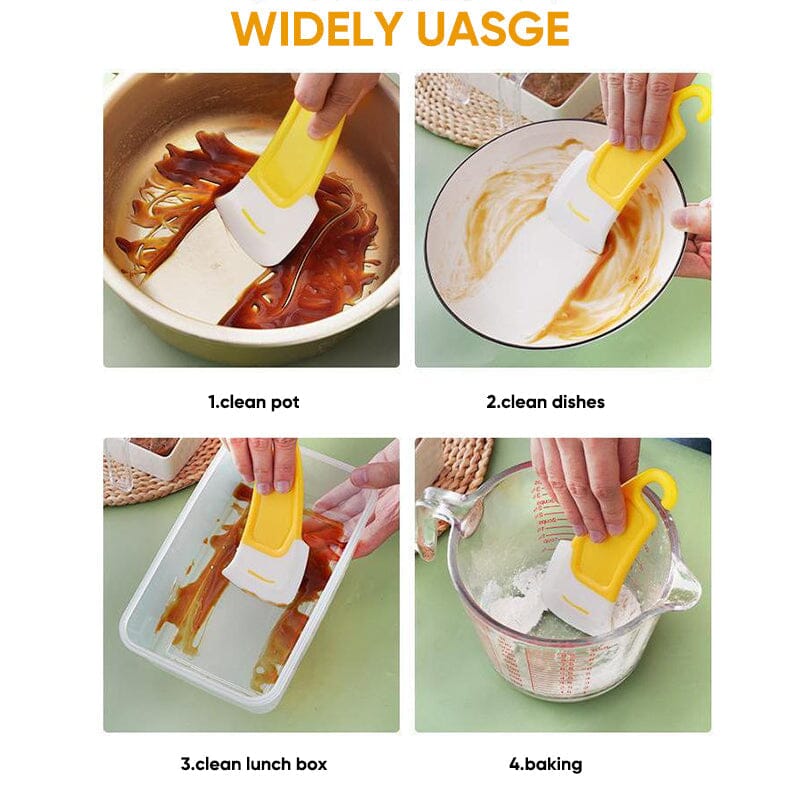 WIDELY UASGE

1.clean pot

2.clean dishes

3.clean lunch box

4.baking