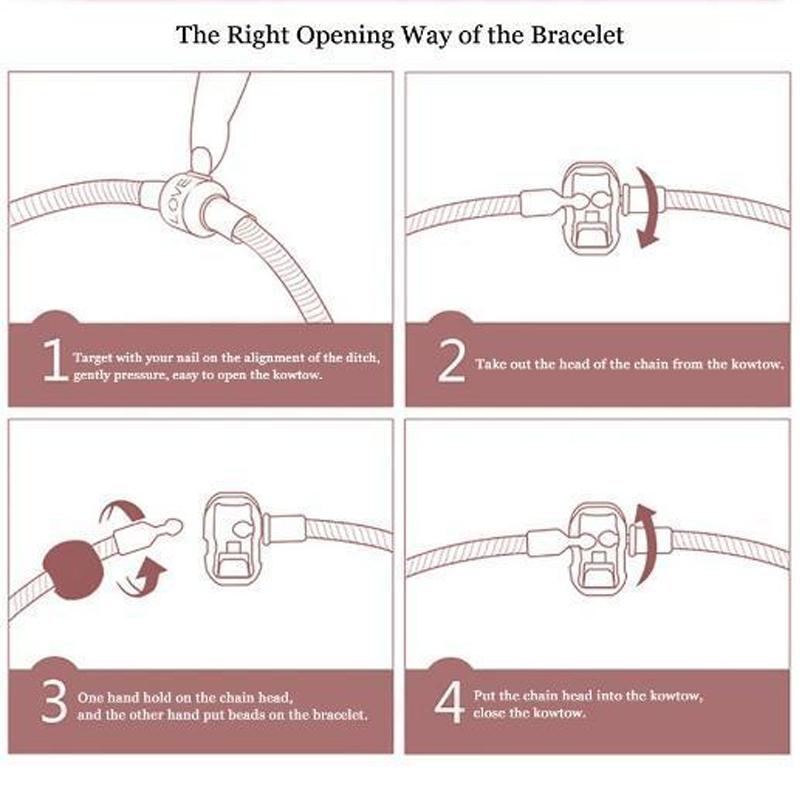 The Right Opening Way of the Bracelet

LOVE

1 Target with your nail on the alignment of the ditch, gently pressure, easy to open the kowtow.

2 Take out the head of the chain from the kowtow.

3 One hand hold on the chain head, and the other hand put beads on the bracelet.

4 Put the chain head into the kowtow, close the kowtow.