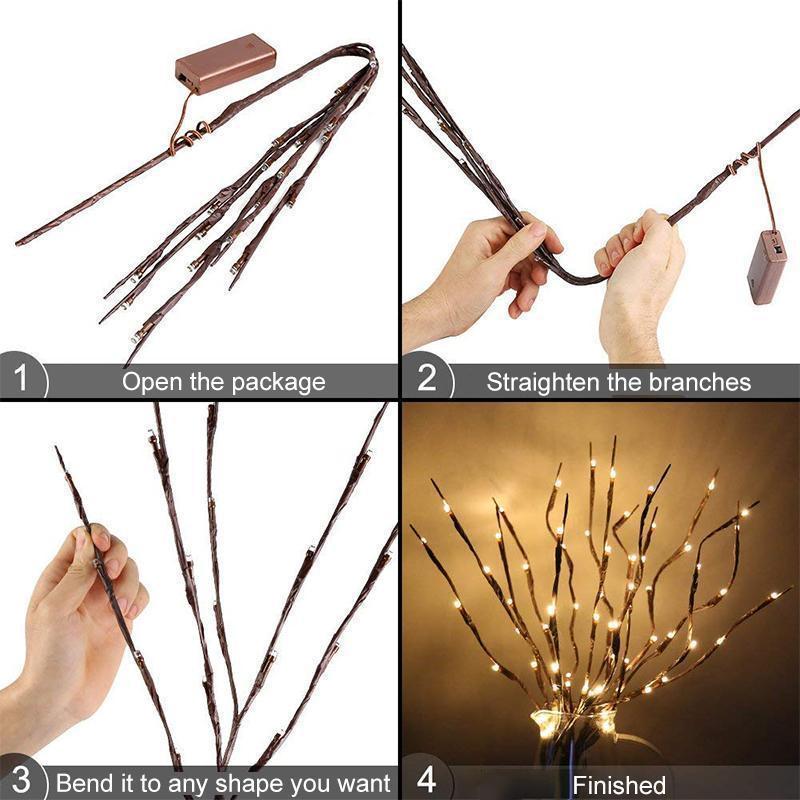 1 Open the package

2 Straighten the branches

3 Bend it to any shape you want

4 Finished