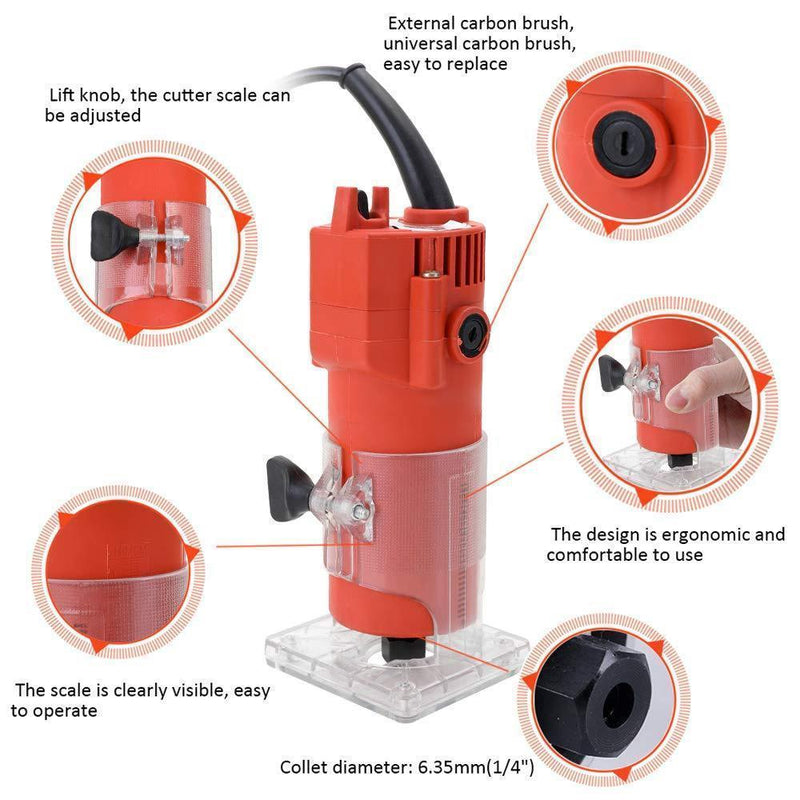 External carbon brush, universal carbon brush, easy to replace

Lift knob, the cutter scale can be adjusted

The design is ergonomic and comfortable to use

The scale is clearly visible, easy to operate

Collet diameter: 6.35mm(1/4")