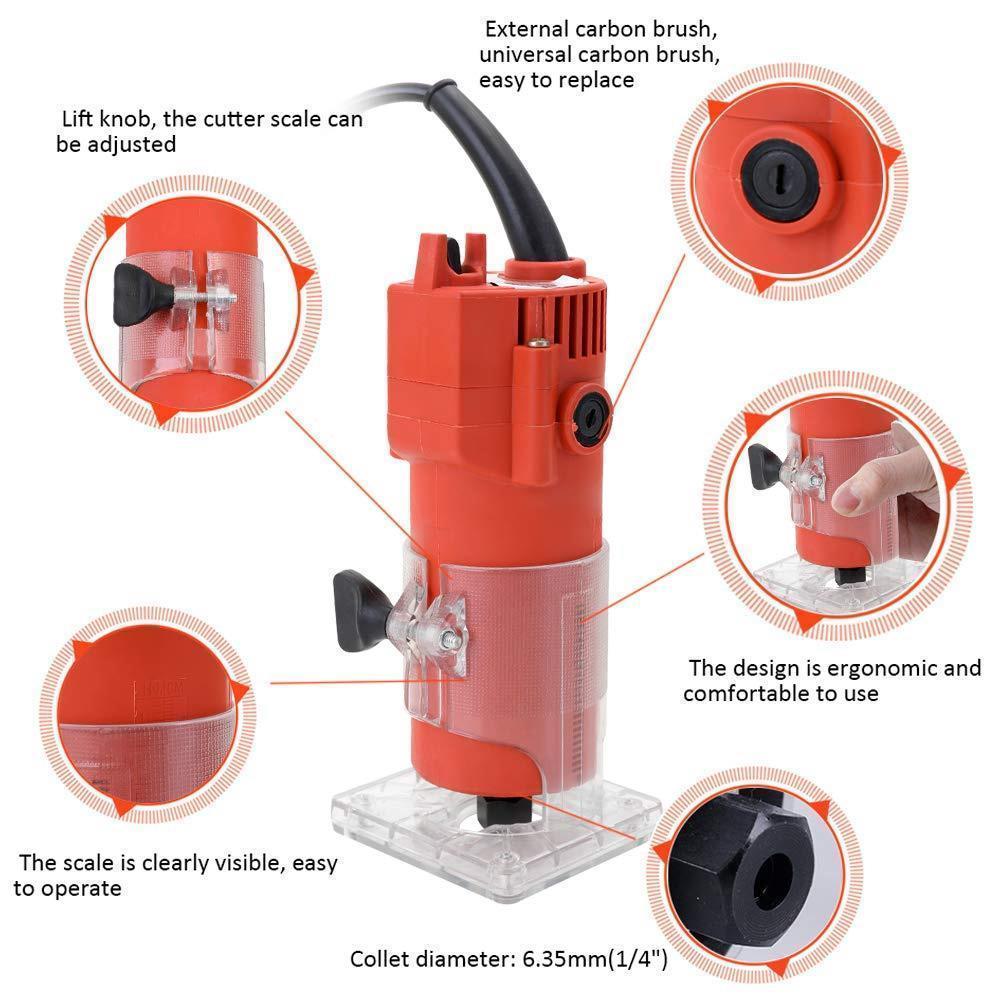 External carbon brush, universal carbon brush, easy to replace

Lift knob, the cutter scale can be adjusted

The design is ergonomic and comfortable to use

The scale is clearly visible, easy to operate

Collet diameter: 6.35mm(1/4")