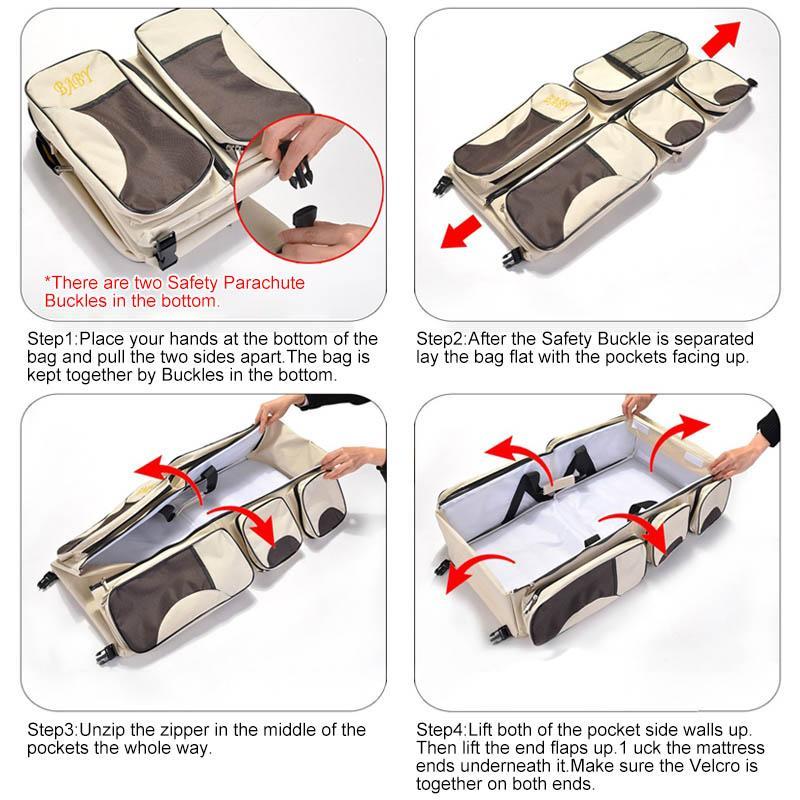 BABY

*There are two Safety Parachute Buckles in the bottom.

Step1:Place your hands at the bottom of the bag and pull the two sides apart.The bag is kept together by Buckles in the bottom.

BABY

Step2:After the Safety Buckle is separated lay the bag flat with the pockets facing up.

Step3:Unzip the zipper in the middle of the pockets the whole way.

Step4:Lift both of the pocket side walls up. Then lift the end flaps up.1 uck the mattress ends underneath it.Make sure the Velcro is together on both ends.