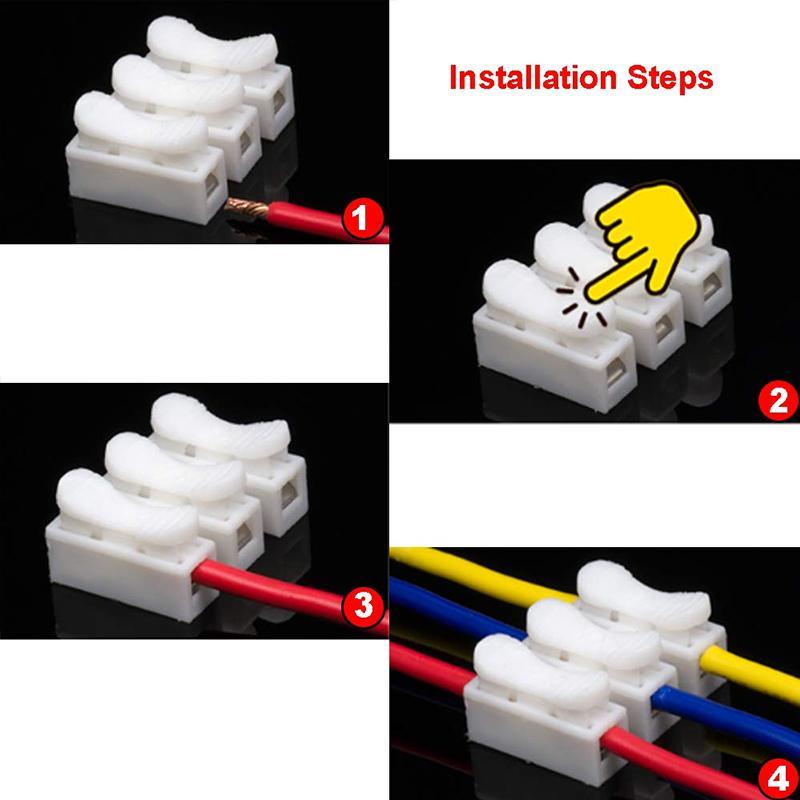 Installation Steps

1

2

3

4