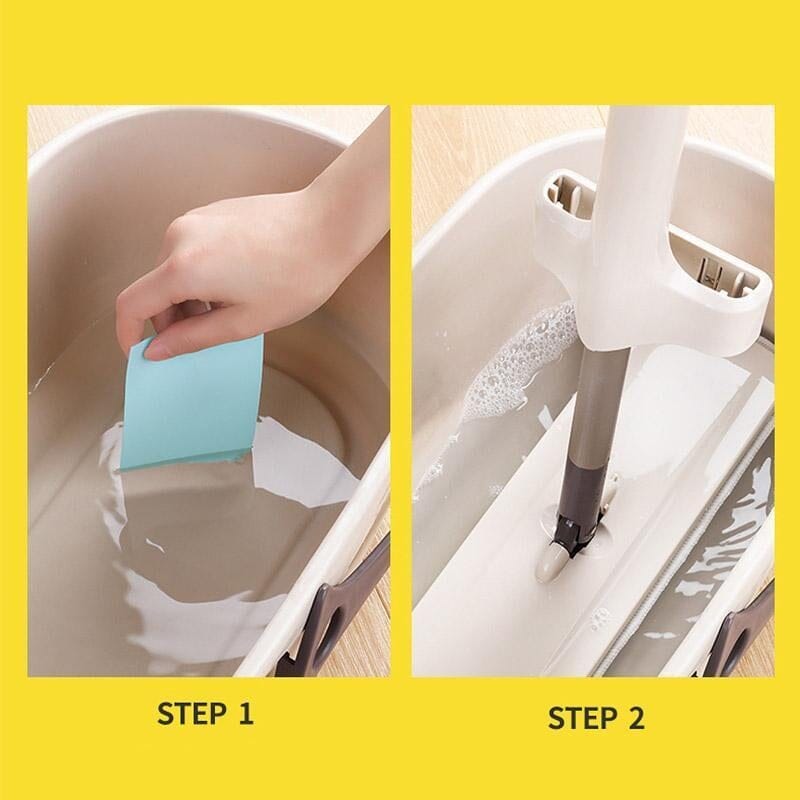 STEP 1

STEP 2