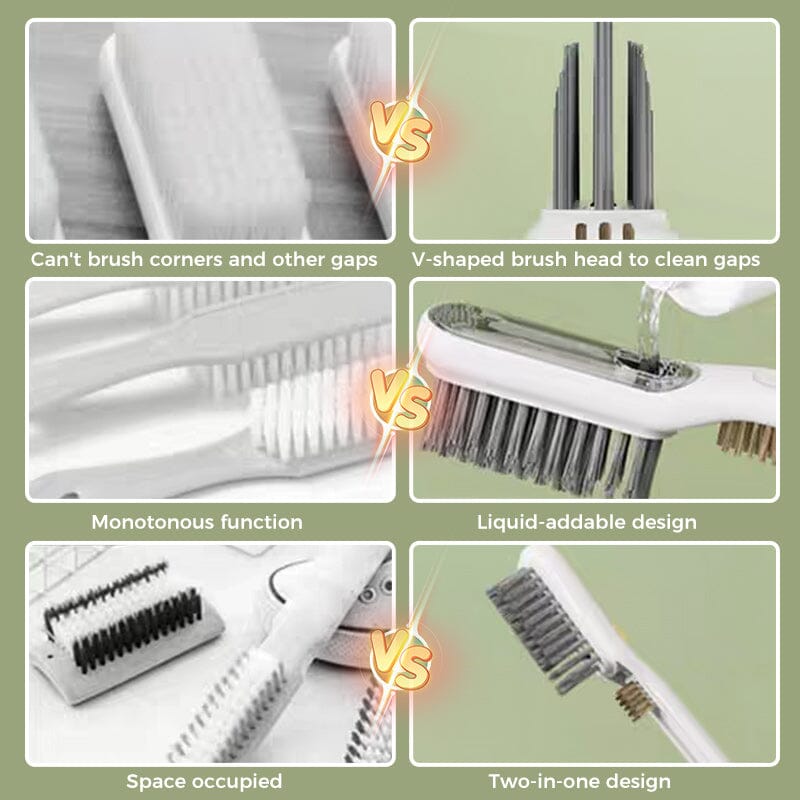 VS

Can't brush corners and other gaps

V-shaped brush head to clean gaps

VS

Monotonous function

Liquid-addable design

VS

Space occupied

Two-in-one design