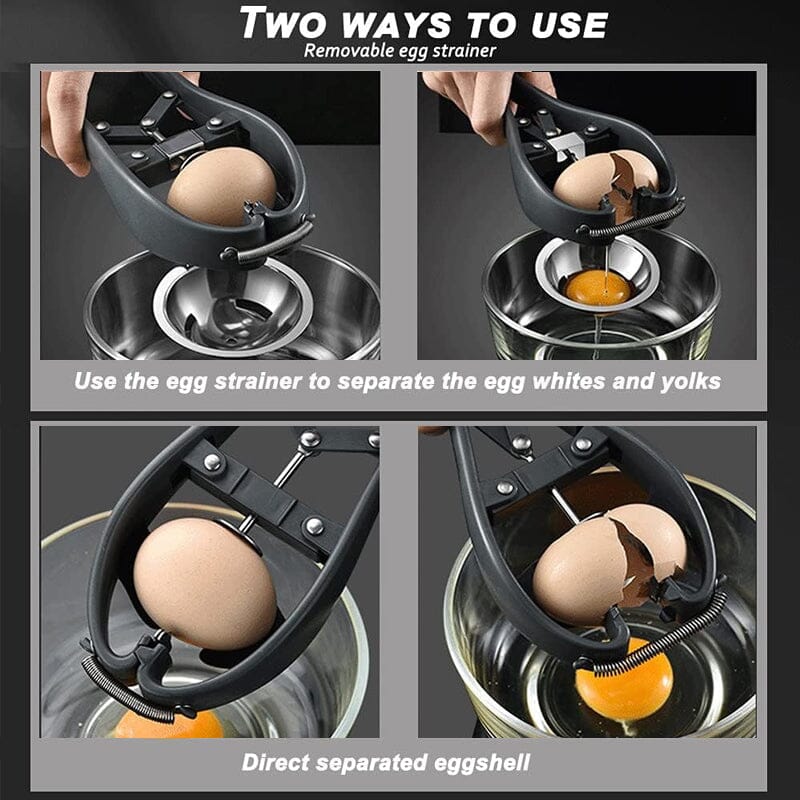 TWO WAYS TO USE
Removable egg strainer

Use the egg strainer to separate the egg whites and yolks

Direct separated eggshell