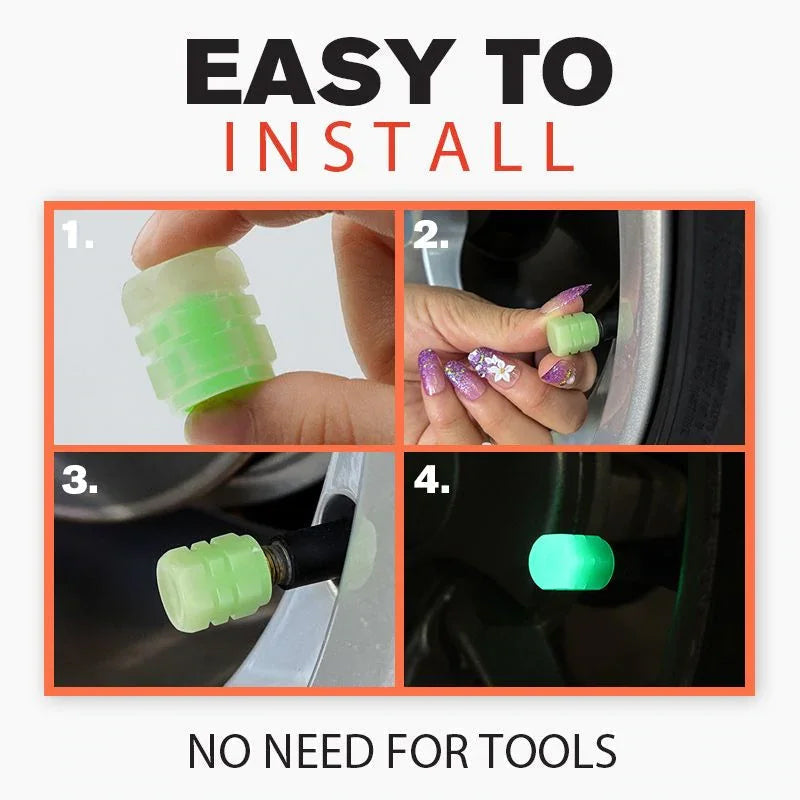 EASY TO
INSTALL

1.

2.

3.

4.

NO NEED FOR TOOLS