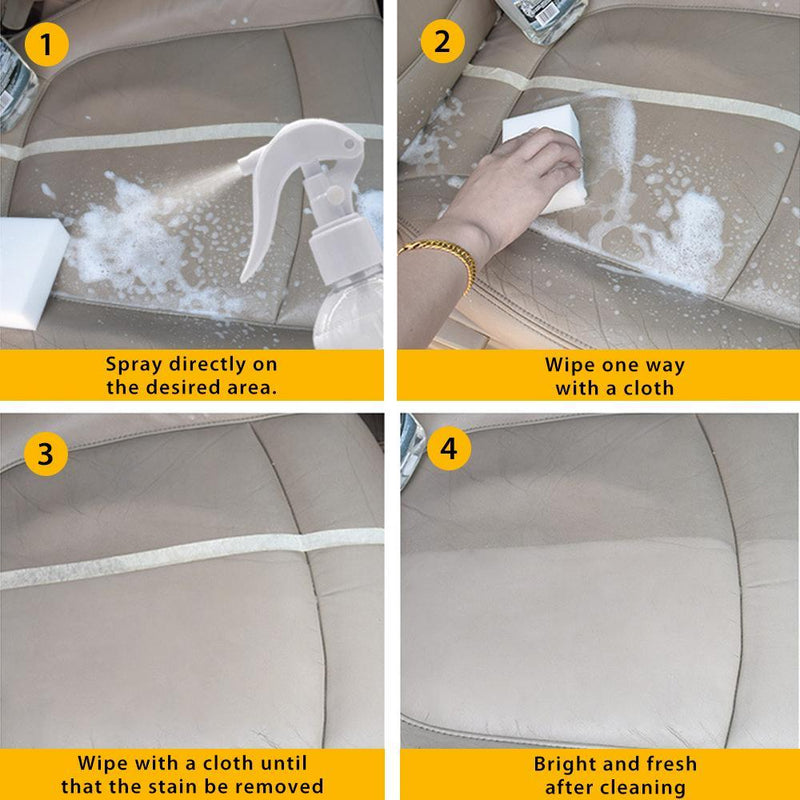 1

Spray directly on the desired area.

2

Wipe one way with a cloth

3

Wipe with a cloth until that the stain be removed

4

Bright and fresh after cleaning