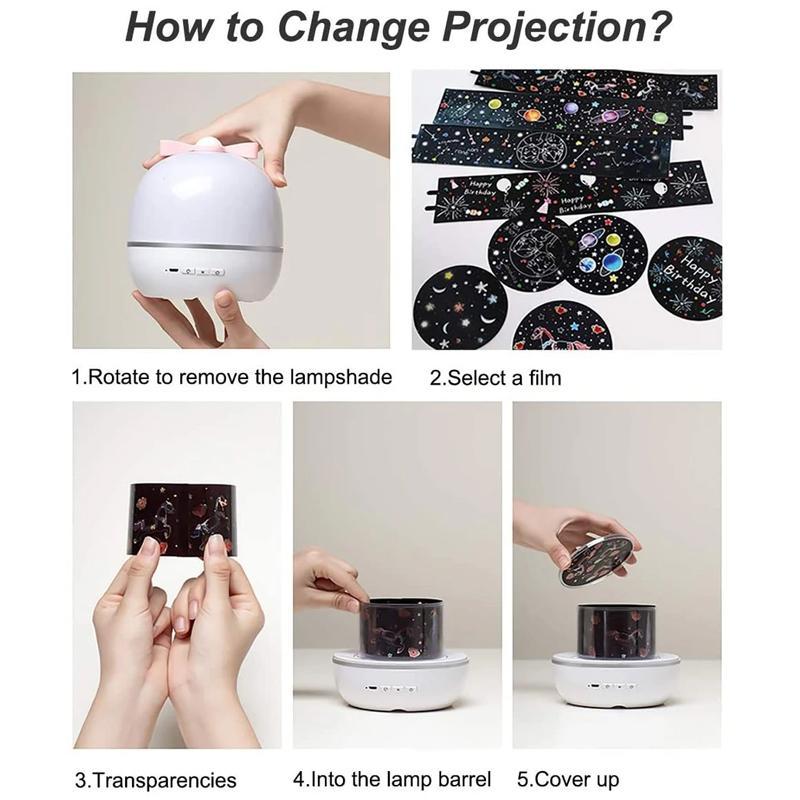 How to Change Projection?

Happy Birthday

Happy Birthday

Happy Birthday

1.Rotate to remove the lampshade

2.Select a film

3.Transparencies

4.Into the lamp barrel

5.Cover up