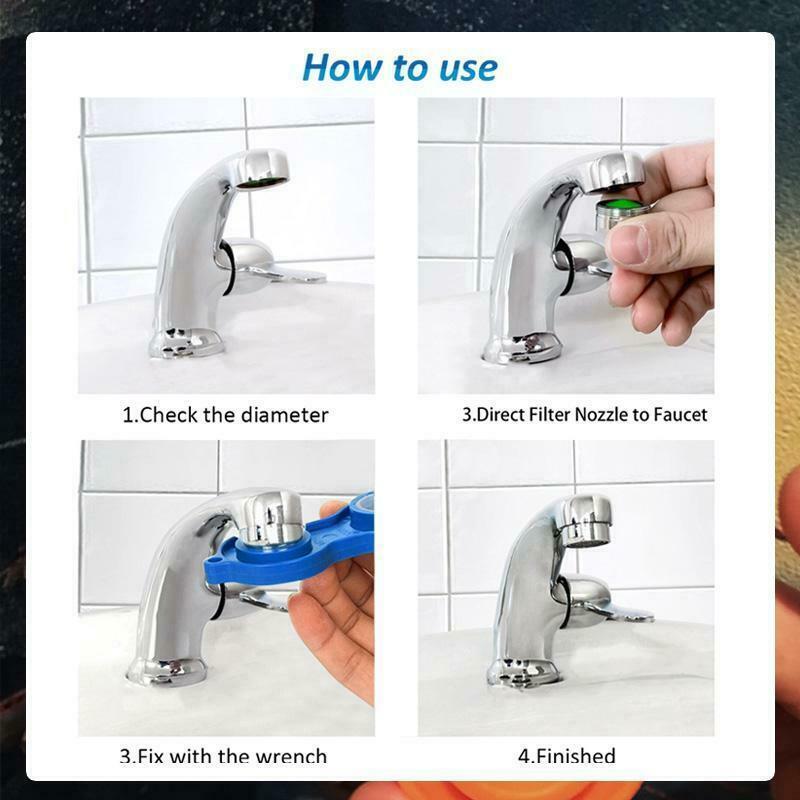 How to use

1.Check the diameter

3.Direct Filter Nozzle to Faucet

3.Fix with the wrench

4.Finished