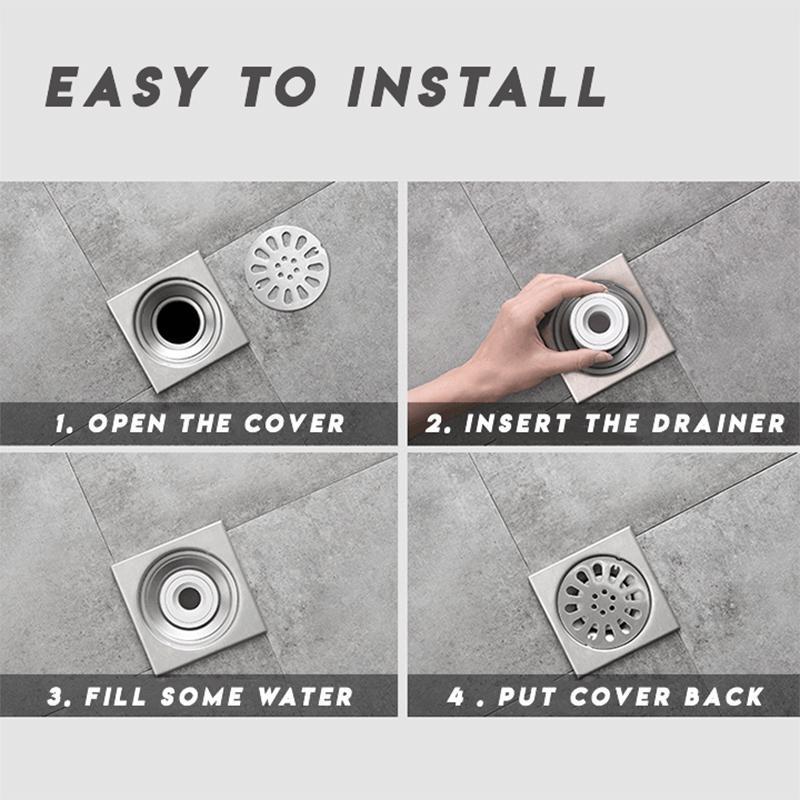 EASY TO INSTALL

1. OPEN THE COVER

2. INSERT THE DRAINER

3. FILL SOME WATER

4 . PUT COVER BACK