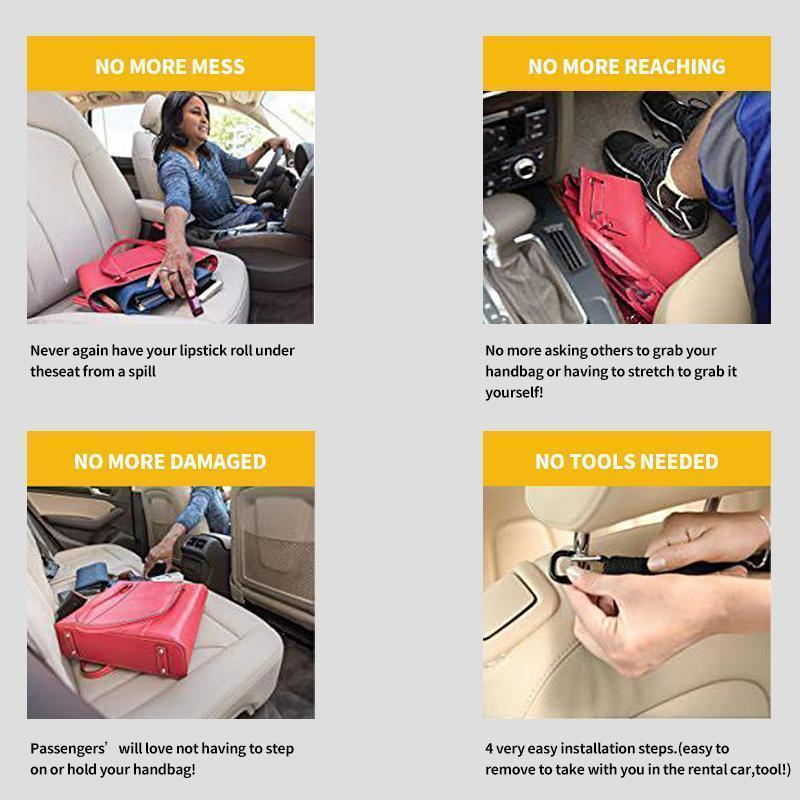 NO MORE MESS

Never again have your lipstick roll under theseat from a spill

NO MORE REACHING

No more asking others to grab your handbag or having to stretch to grab it yourself!

NO MORE DAMAGED

Passengers’ will love not having to step on or hold your handbag!

NO TOOLS NEEDED

4 very easy installation steps.(easy to remove to take with you in the rental car,tool!)