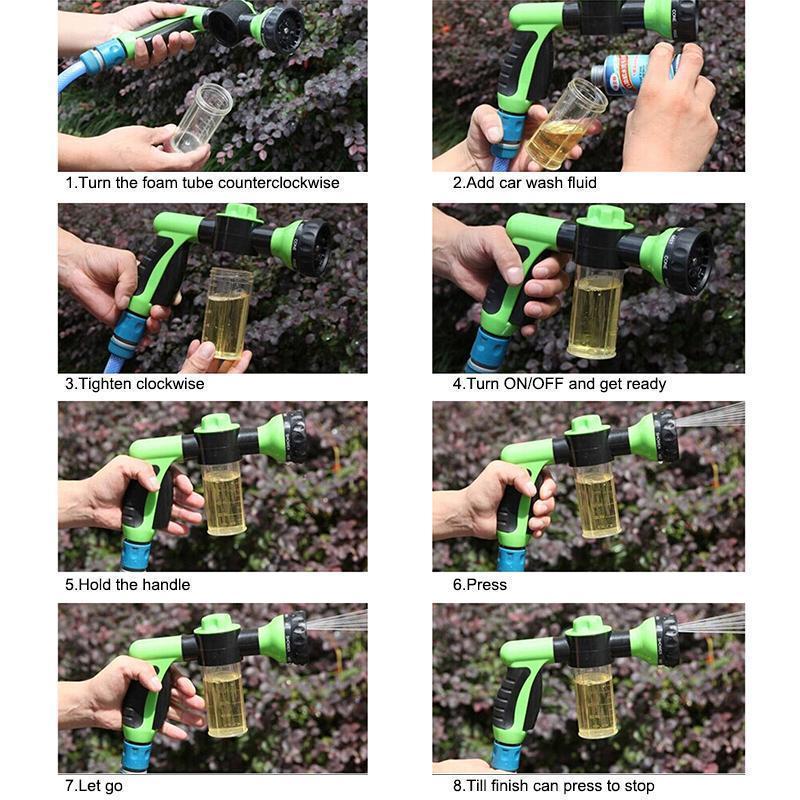 1.Turn the foam tube counterclockwise

2.Add car wash fluid

3.Tighten clockwise

4.Turn ON/OFF and get ready

5.Hold the handle

6.Press

7.Let go

8.Till finish can press to stop