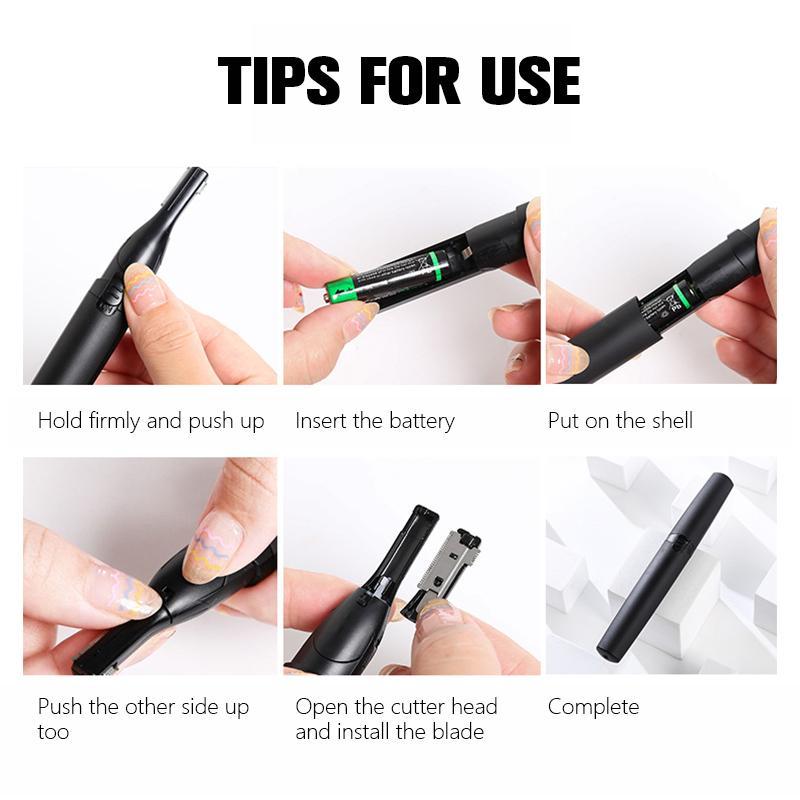 TIPS FOR USE

Hold firmly and push up

Insert the battery

Put on the shell

Push the other side up too

Open the cutter head and install the blade

Complete