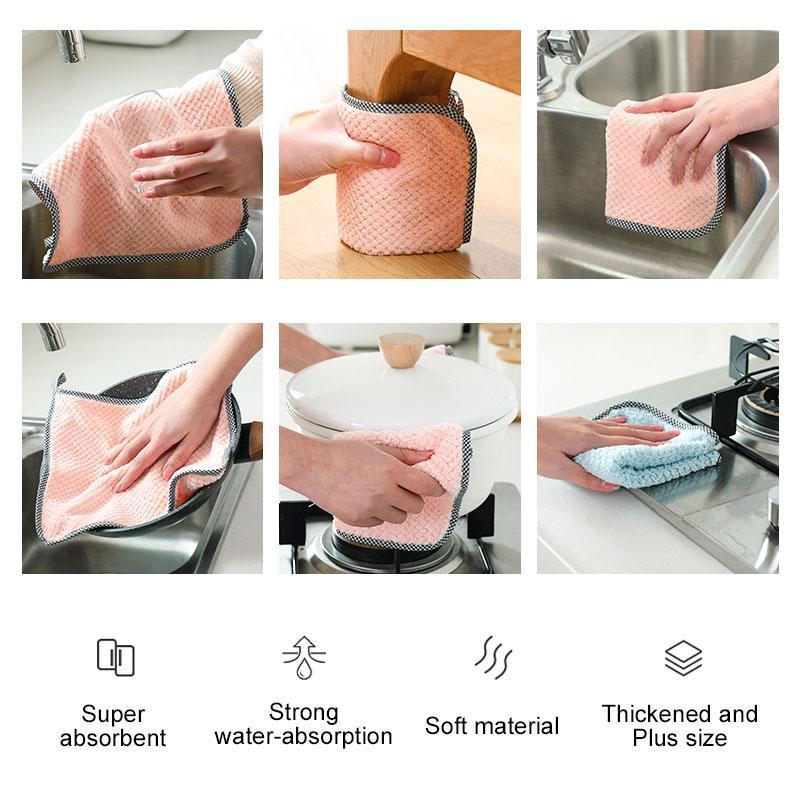 Super absorbent

Strong water-absorption

Soft material

Thickened and Plus size