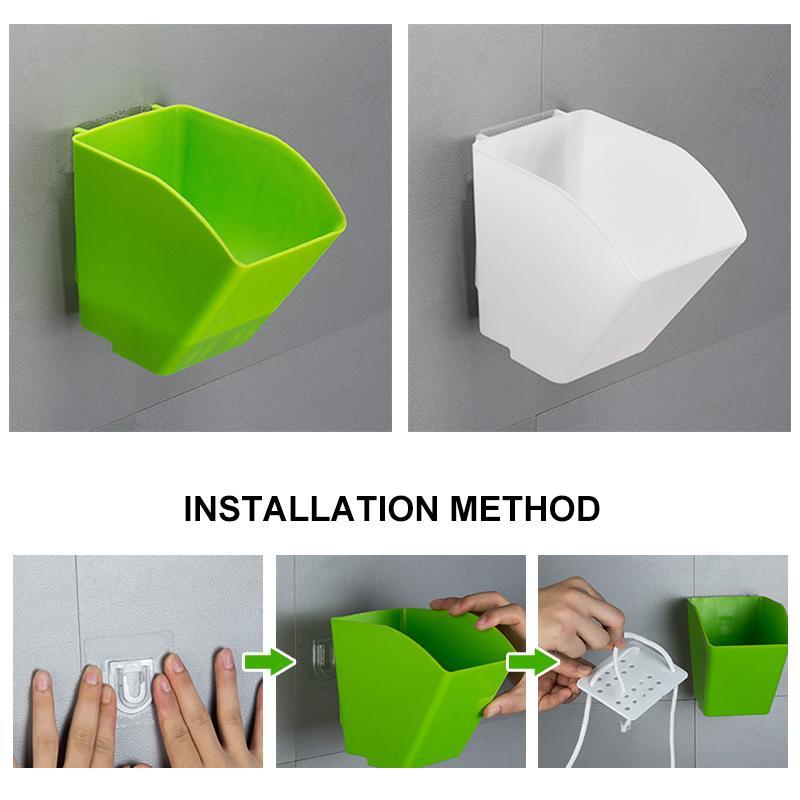 INSTALLATION METHOD