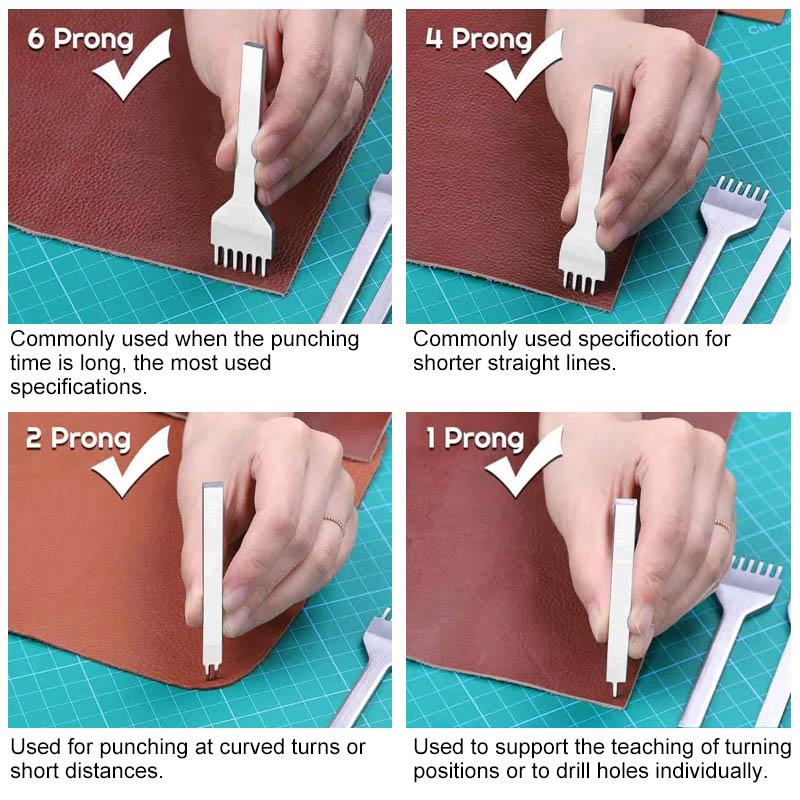 6 Prong

Commonly used when the punching time is long, the most used specifications.

4 Prong

Commonly used specificotion for shorter straight lines.

2 Prong

Used for punching at curved turns or short distances.

1 Prong

Used to support the teaching of turning positions or to drill holes individually.