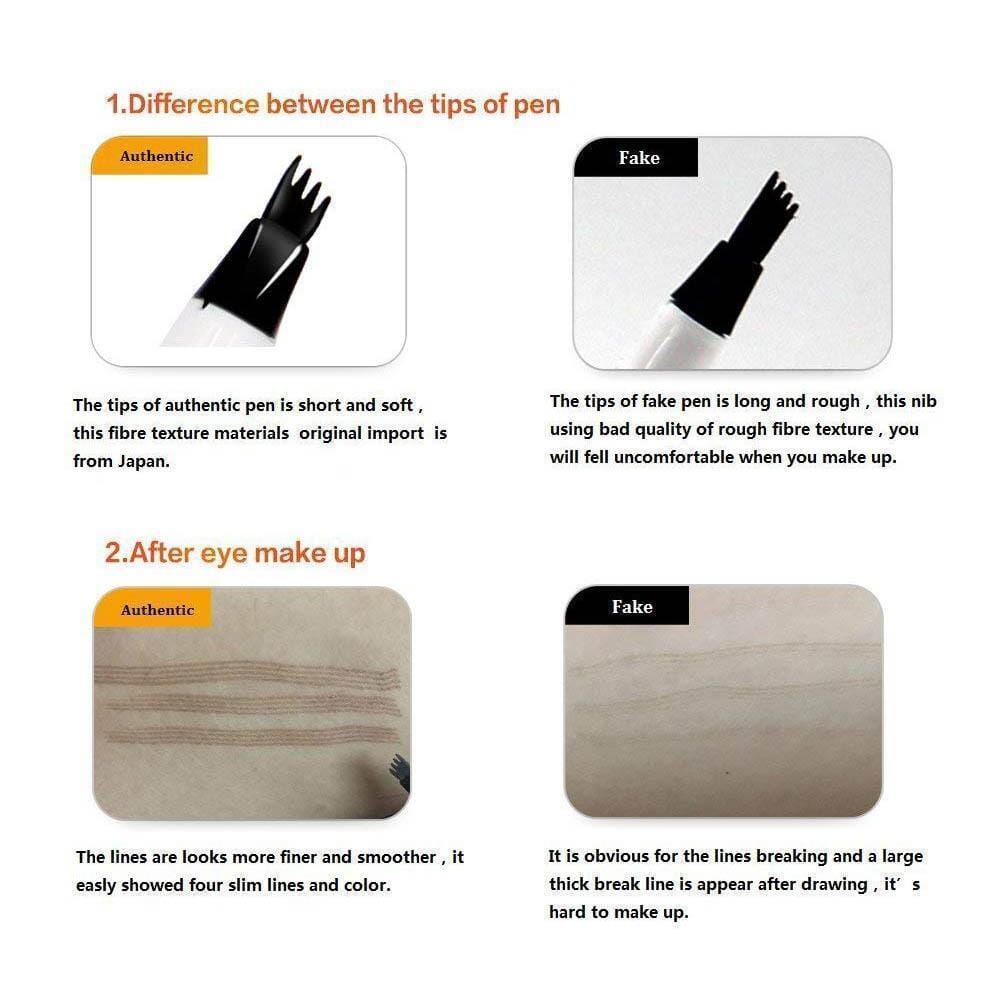 1.Difference between the tips of pen

Authentic

The tips of authentic pen is short and soft , this fibre texture materials original import is from Japan.

Fake

The tips of fake pen is long and rough , this nib using bad quality of rough fibre texture , you will fell uncomfortable when you make up.

2.After eye make up

Authentic

The lines are looks more finer and smoother , it easly showed four slim lines and color.

Fake

It is obvious for the lines breaking and a large thick break line is appear after drawing , it′s hard to make up.