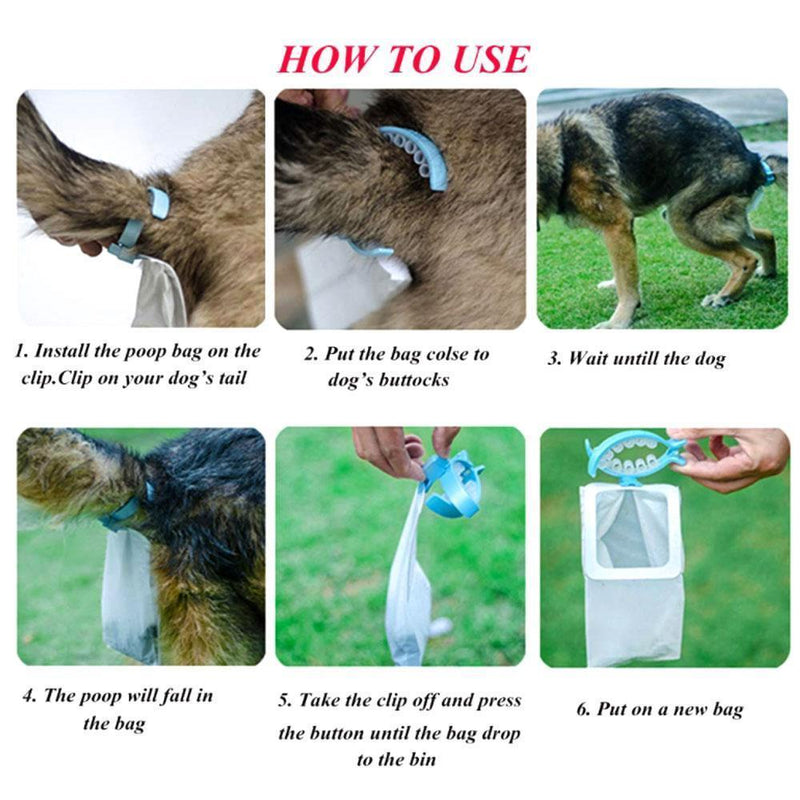 HOW TO USE

1. Install the poop bag on the clip.Clip on your dog's tail

2. Put the bag colse to dog's buttocks

3. Wait untill the dog

4. The poop will fall in the bag

5. Take the clip off and press the button until the bag drop to the bin

6. Put on a new bag