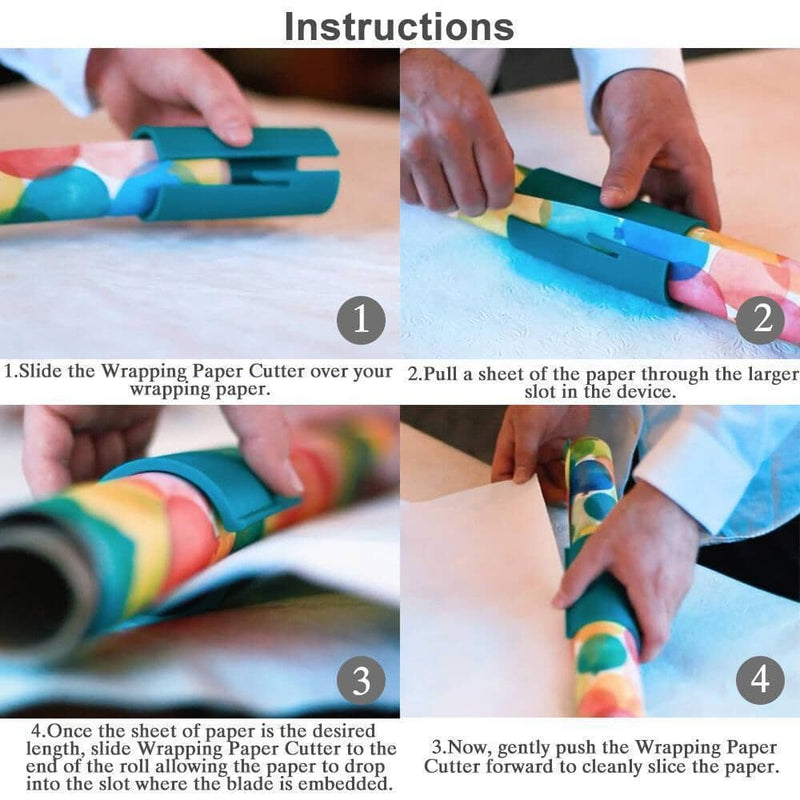 Instructions

1

1.Slide the Wrapping Paper Cutter over your wrapping paper.

2

2.Pull a sheet of the paper through the larger slot in the device.

3

4.Once the sheet of paper is the desired length, slide Wrapping Paper Cutter to the end of the roll allowing the paper to drop into the slot where the blade is embedded.

4

3.Now, gently push the Wrapping Paper Cutter forward to cleanly slice the paper.