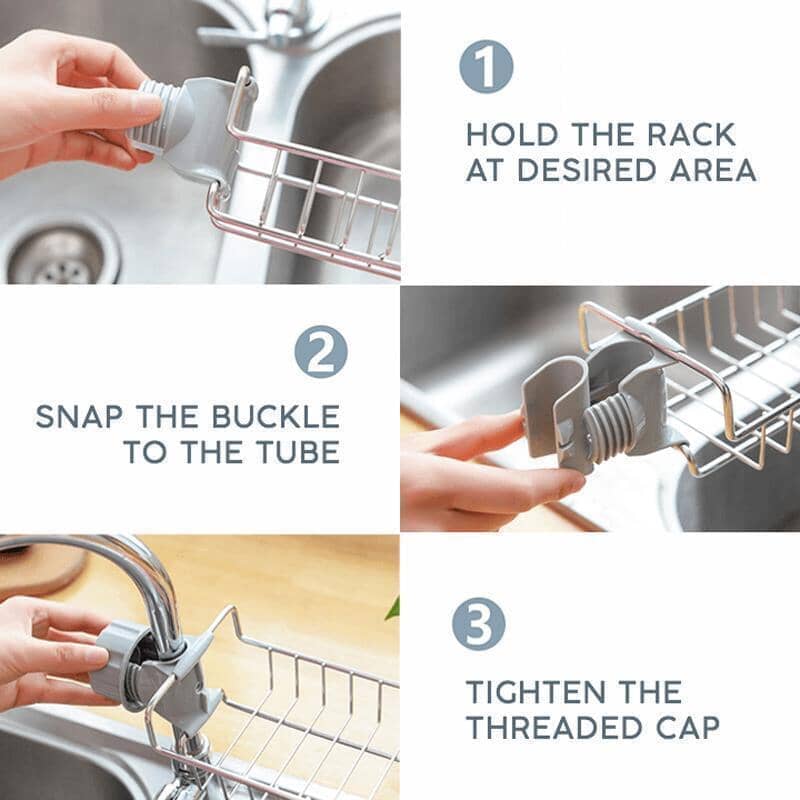 1

HOLD THE RACK AT DESIRED AREA

2

SNAP THE BUCKLE TO THE TUBE

3

TIGHTEN THE THREADED CAP