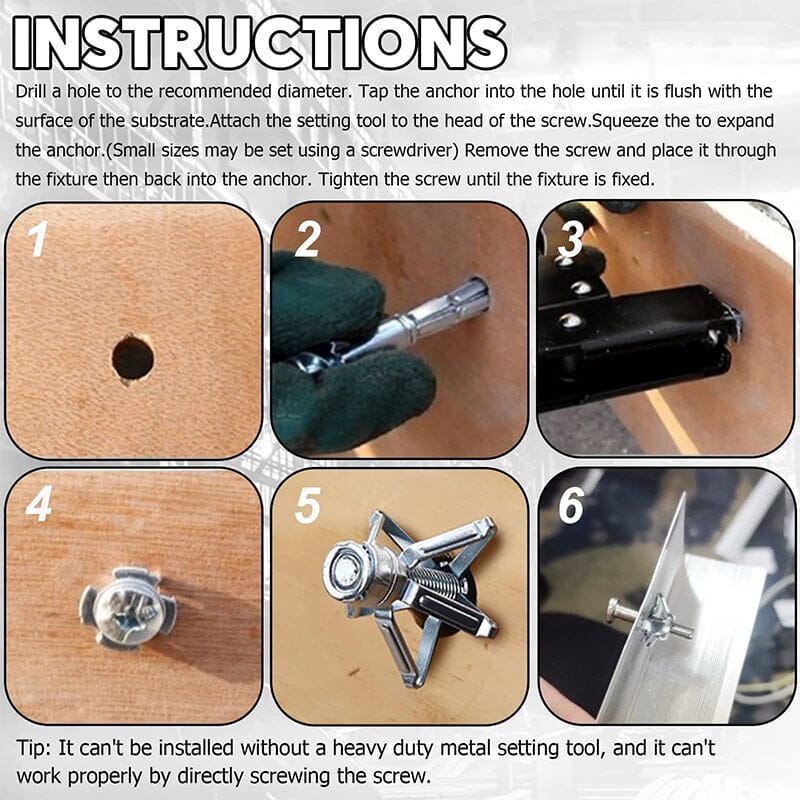 INSTRUCTIONS

Drill a hole to the recommended diameter. Tap the anchor into the hole until it is flush with the surface of the substrate.Attach the setting tool to the head of the screw.Squeeze the to expand the anchor.(Small sizes may be set using a screwdriver) Remove the screw and place it through the fixture then back into the anchor. Tighten the screw until the fixture is fixed.

1

2

3

4

5

6

Tip: It can't be installed without a heavy duty metal setting tool, and it can't work properly by directly screwing the screw.