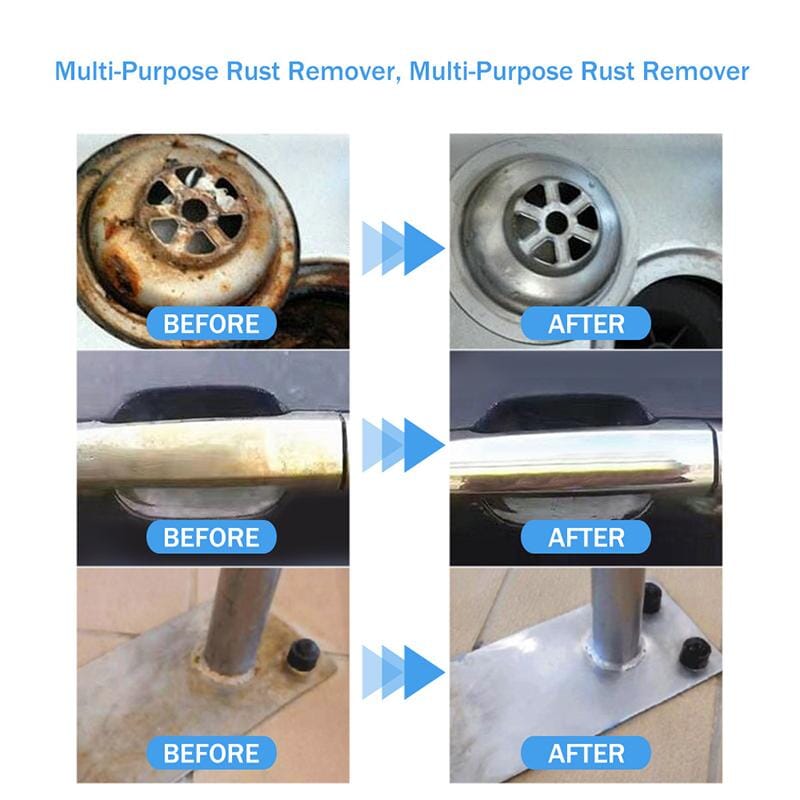 Multi-Purpose Rust Remover, Multi-Purpose Rust Remover

BEFORE

AFTER

BEFORE

AFTER

BEFORE

AFTER