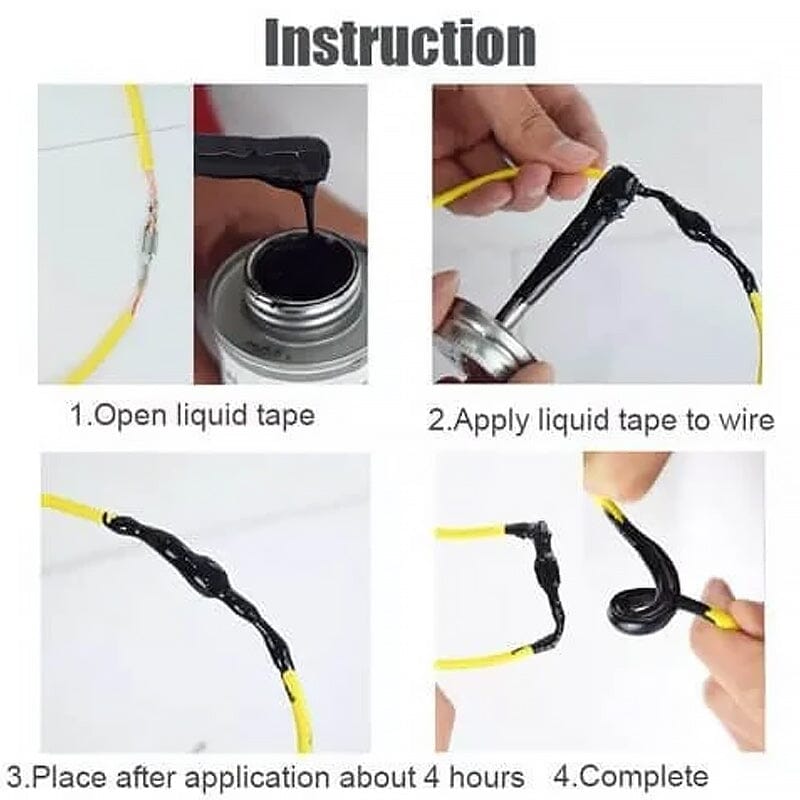 Instruction

1.Open liquid tape

2.Apply liquid tape to wire

3.Place after application about 4 hours

4.Complete