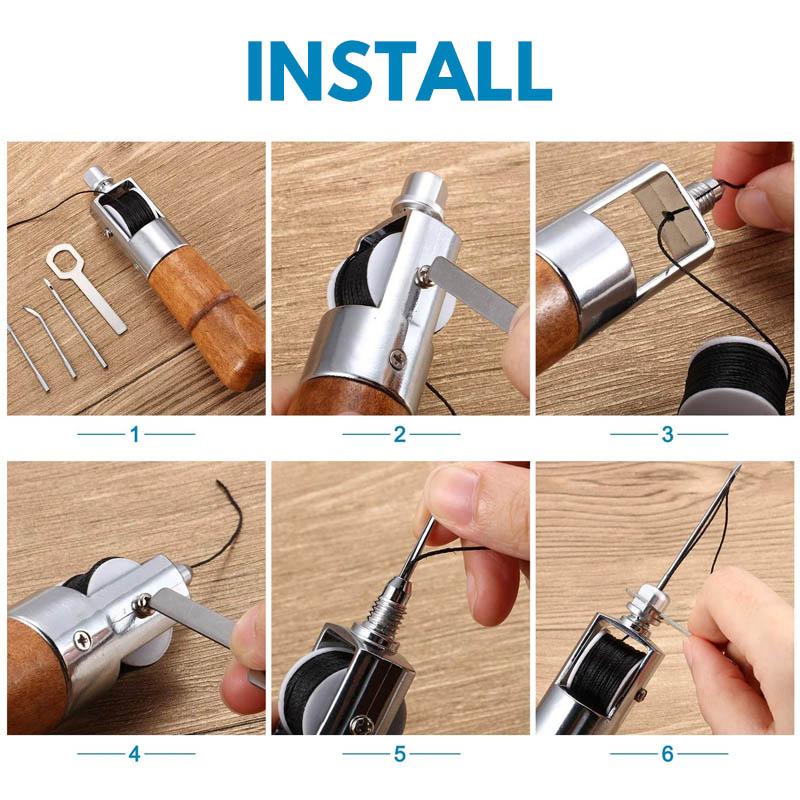 INSTALL

1

2

3

4

5

6