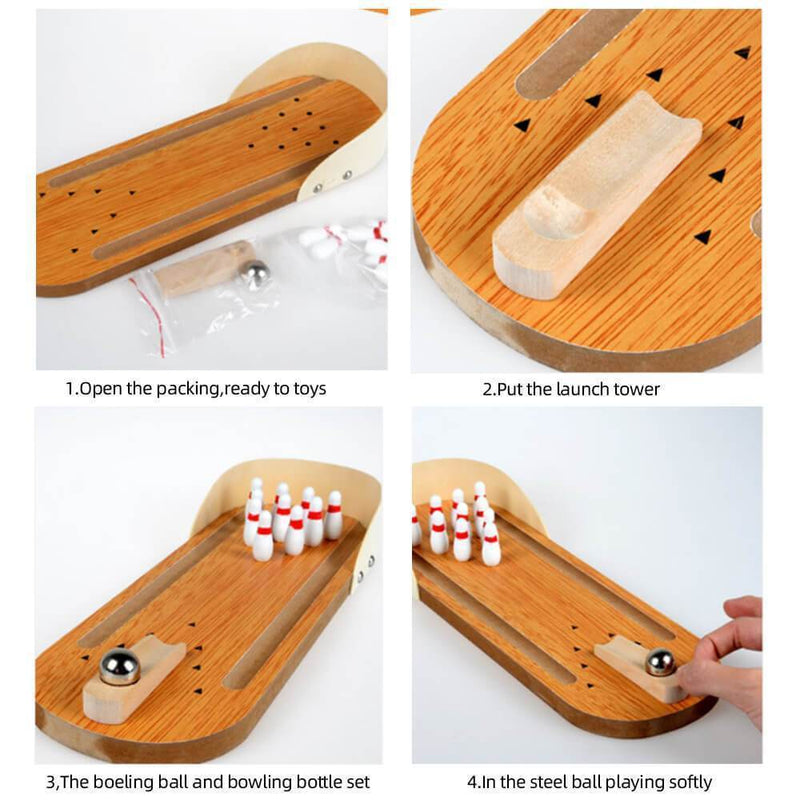 1.Open the packing,ready to toys

2.Put the launch tower

3,The boeling ball and bowling bottle set

4.In the steel ball playing softly