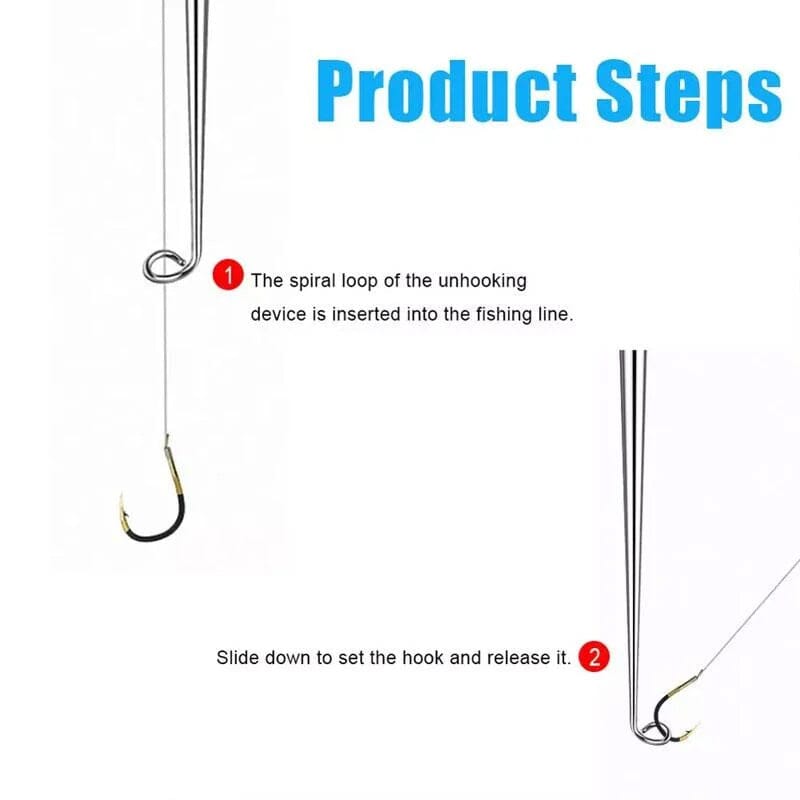 Product Steps

1 The spiral loop of the unhooking device is inserted into the fishing line.

Slide down to set the hook and release it. 2