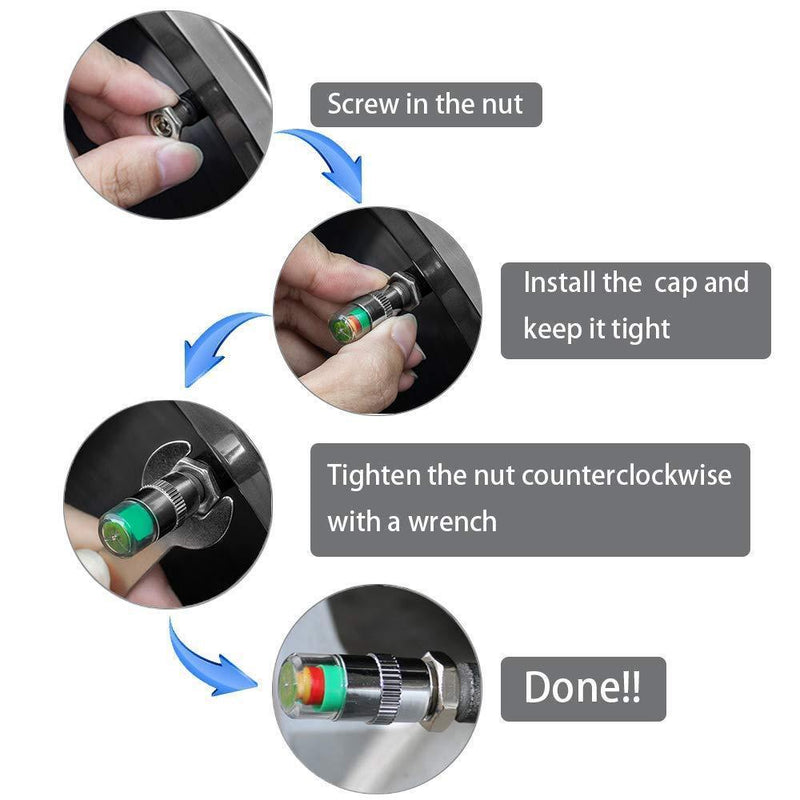 Screw in the nut

Install the cap and keep it tight

Tighten the nut counterclockwise with a wrench

Done!!