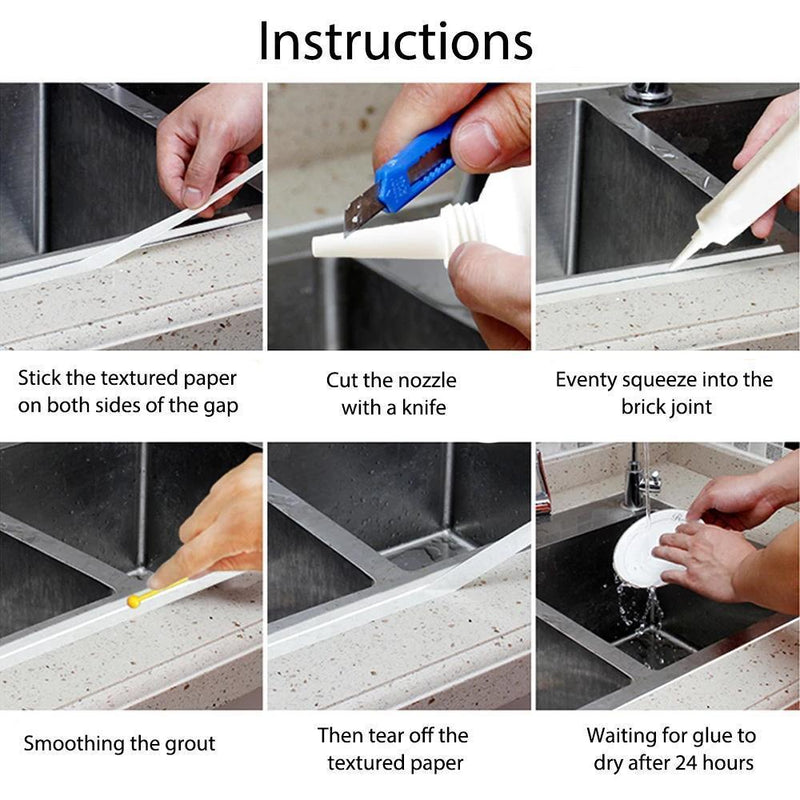 Instructions

Stick the textured paper on both sides of the gap

Cut the nozzle with a knife

Eventy squeeze into the brick joint

Smoothing the grout

Then tear off the textured paper

Waiting for glue to dry after 24 hours