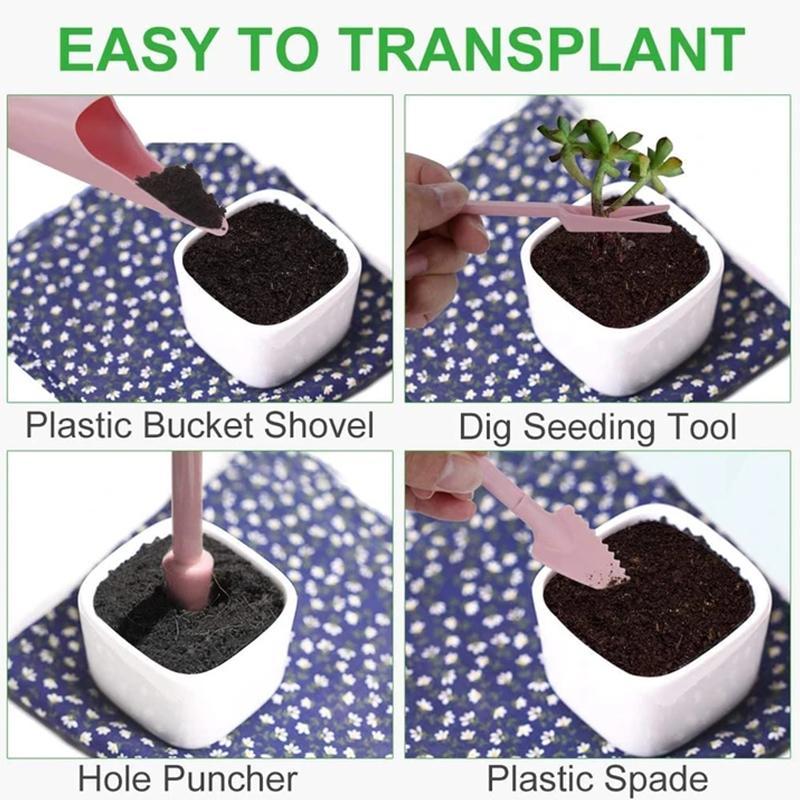 EASY TO TRANSPLANT

Plastic Bucket Shovel

Dig Seeding Tool

Hole Puncher

Plastic Spade