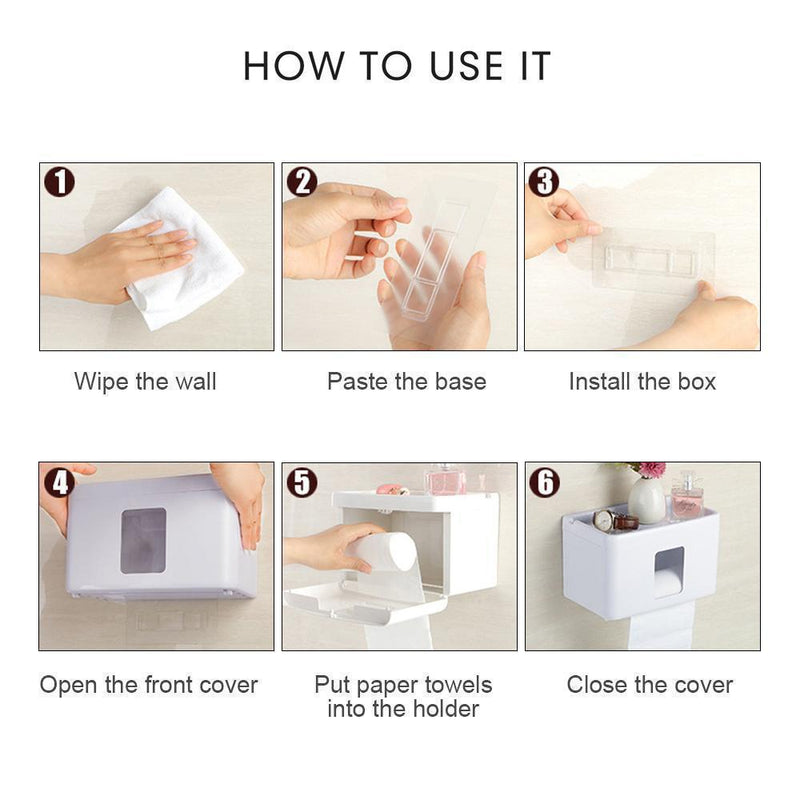 HOW TO USE IT

1

Wipe the wall

2

Paste the base

3

Install the box

4

Open the front cover

5

Put paper towels into the holder

6

Close the cover