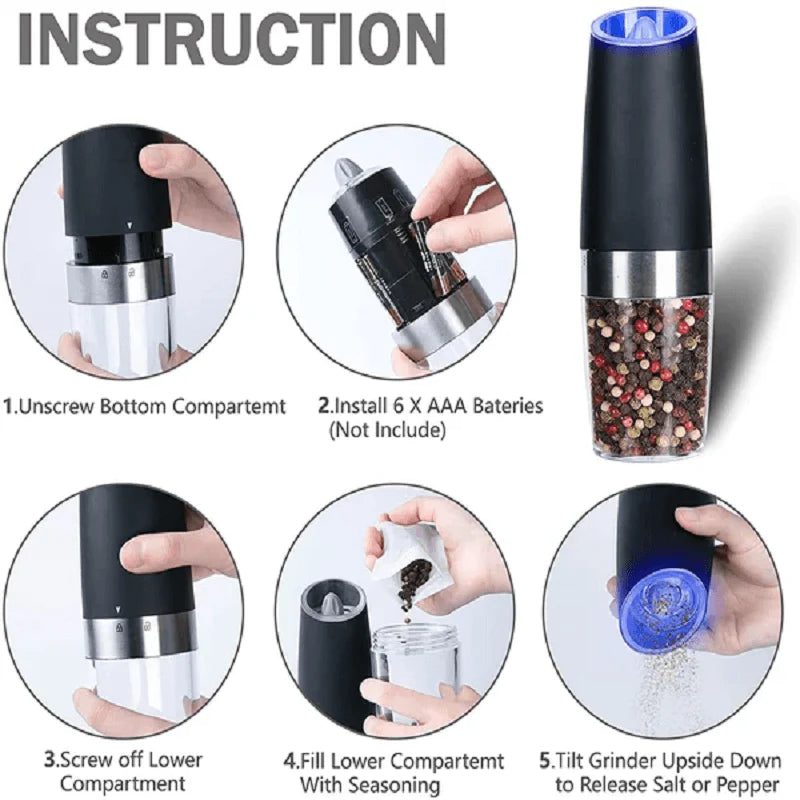 INSTRUCTION

1.Unscrew Bottom Compartemt

2.Install 6 X AAA Bateries (Not Include)

3.Screw off Lower Compartment

4.Fill Lower Compartemt With Seasoning

5.Tilt Grinder Upside Down to Release Salt or Pepper