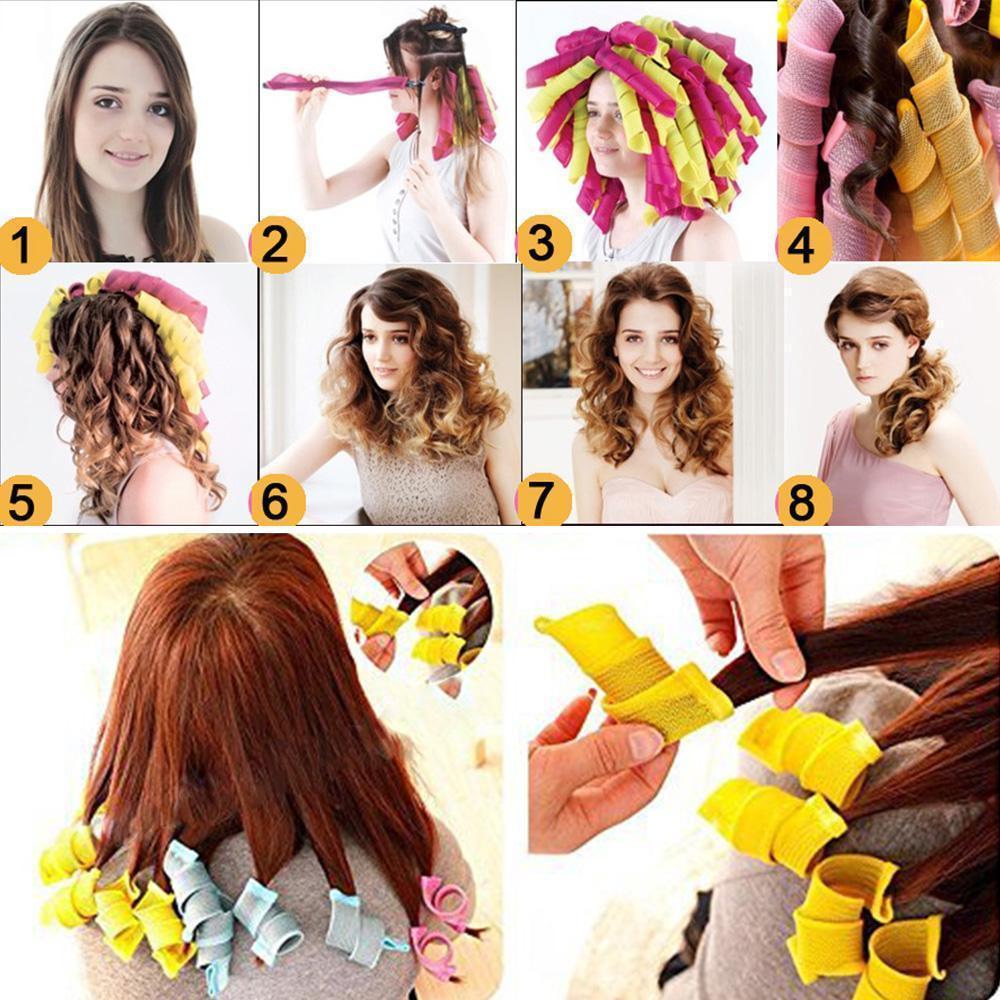 1
2
3
4
5
6
7
8