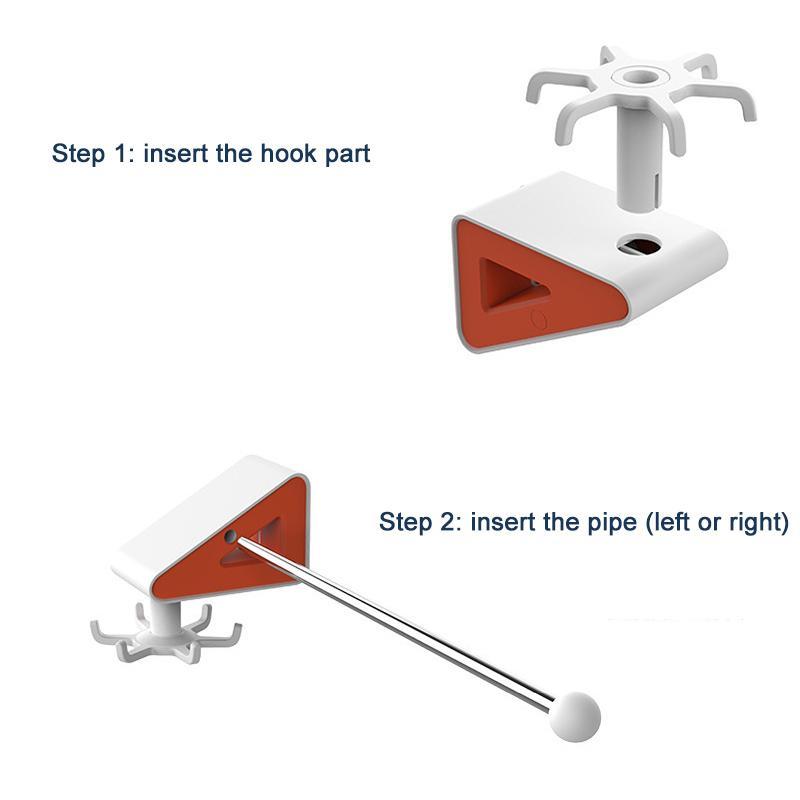 Step 1: insert the hook part

Step 2: insert the pipe (left or right)