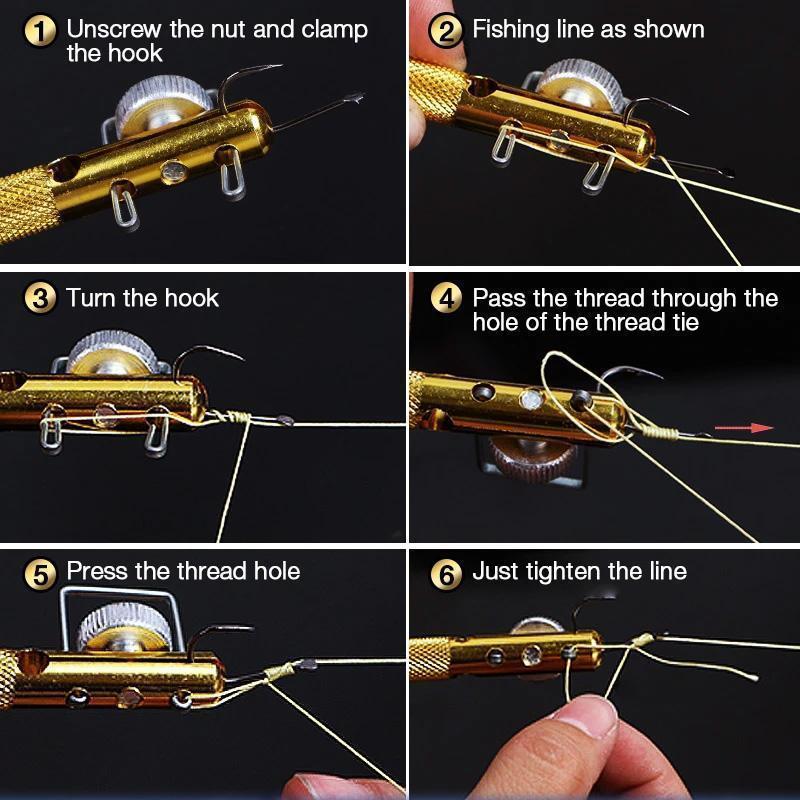 1 Unscrew the nut and clamp the hook

2 Fishing line as shown

3 Turn the hook

4 Pass the thread through the hole of the thread tie

5 Press the thread hole

6 Just tighten the line