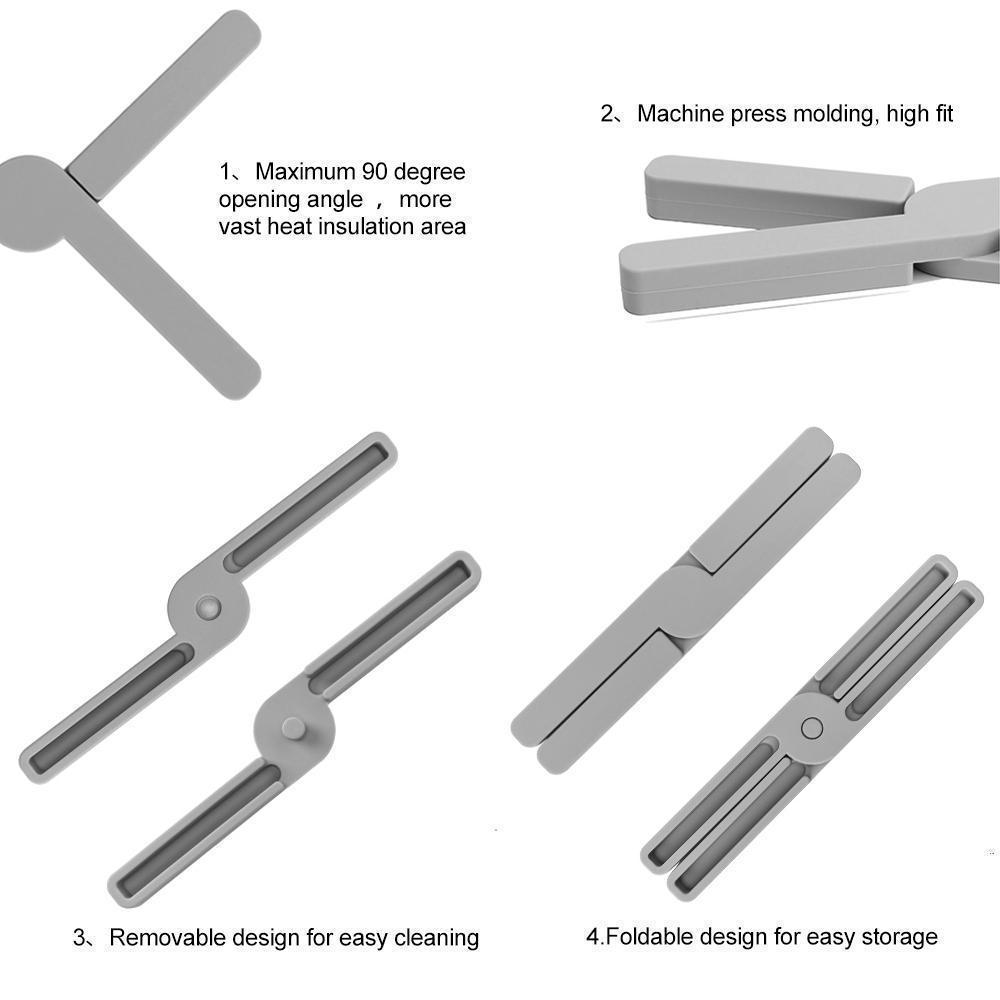 1、Maximum 90 degree opening angle ， more vast heat insulation area

2、Machine press molding, high fit

3、Removable design for easy cleaning

4.Foldable design for easy storage