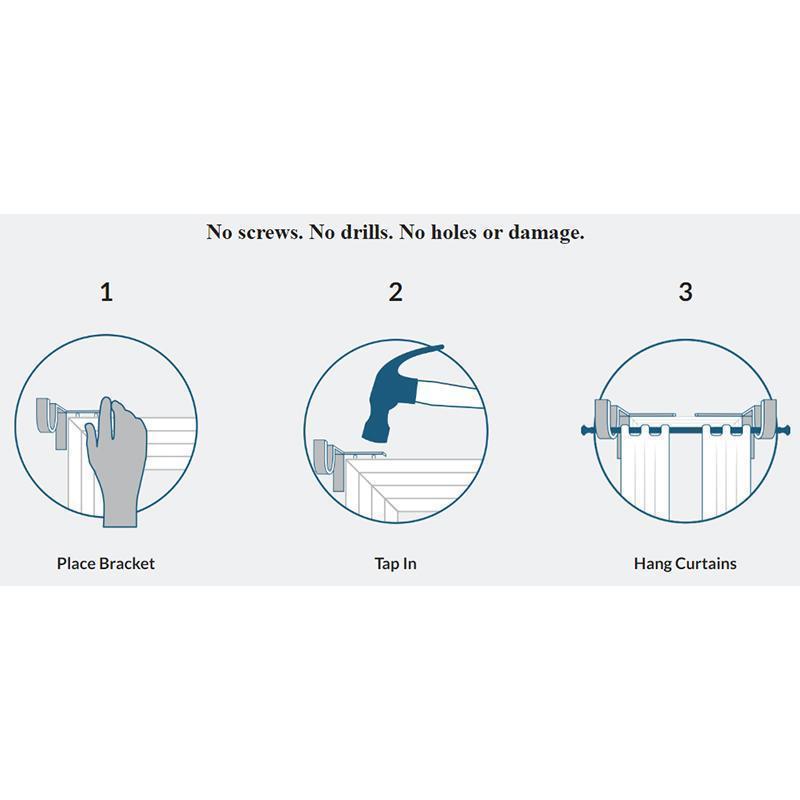 No screws. No drills. No holes or damage.

1

Place Bracket

2

Tap In

3

Hang Curtains