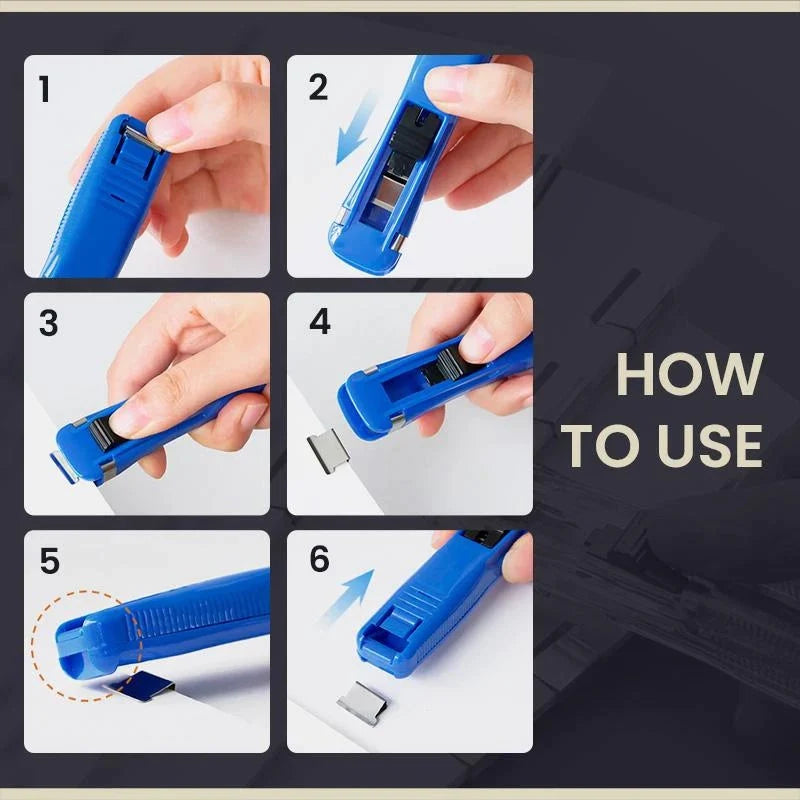 1

2

3

4

5

6

HOW TO USE