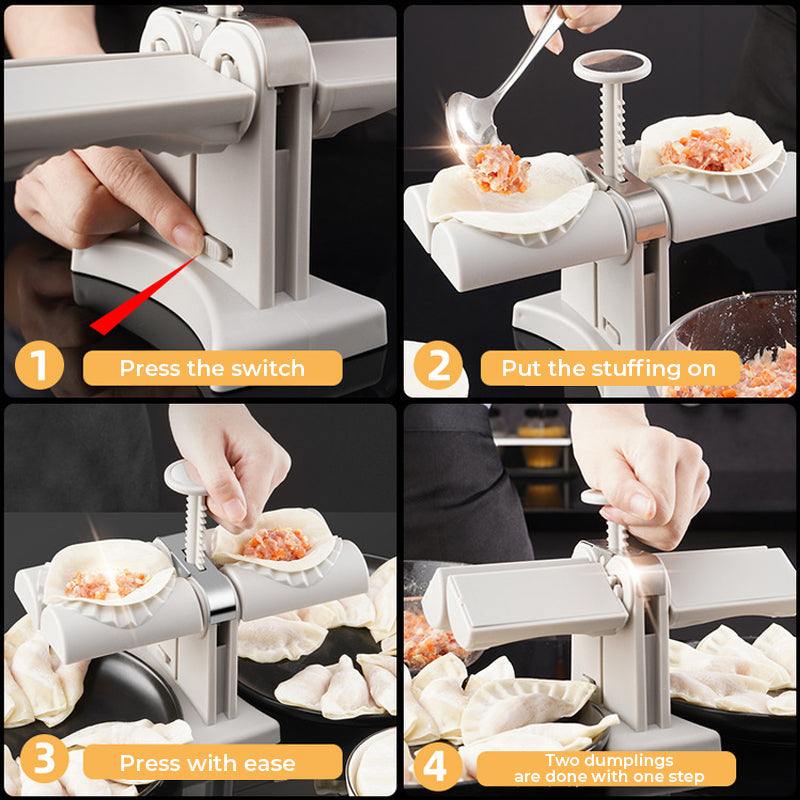 1 Press the switch

2 Put the stuffing on

3 Press with ease

4 Two dumplings are done with one step